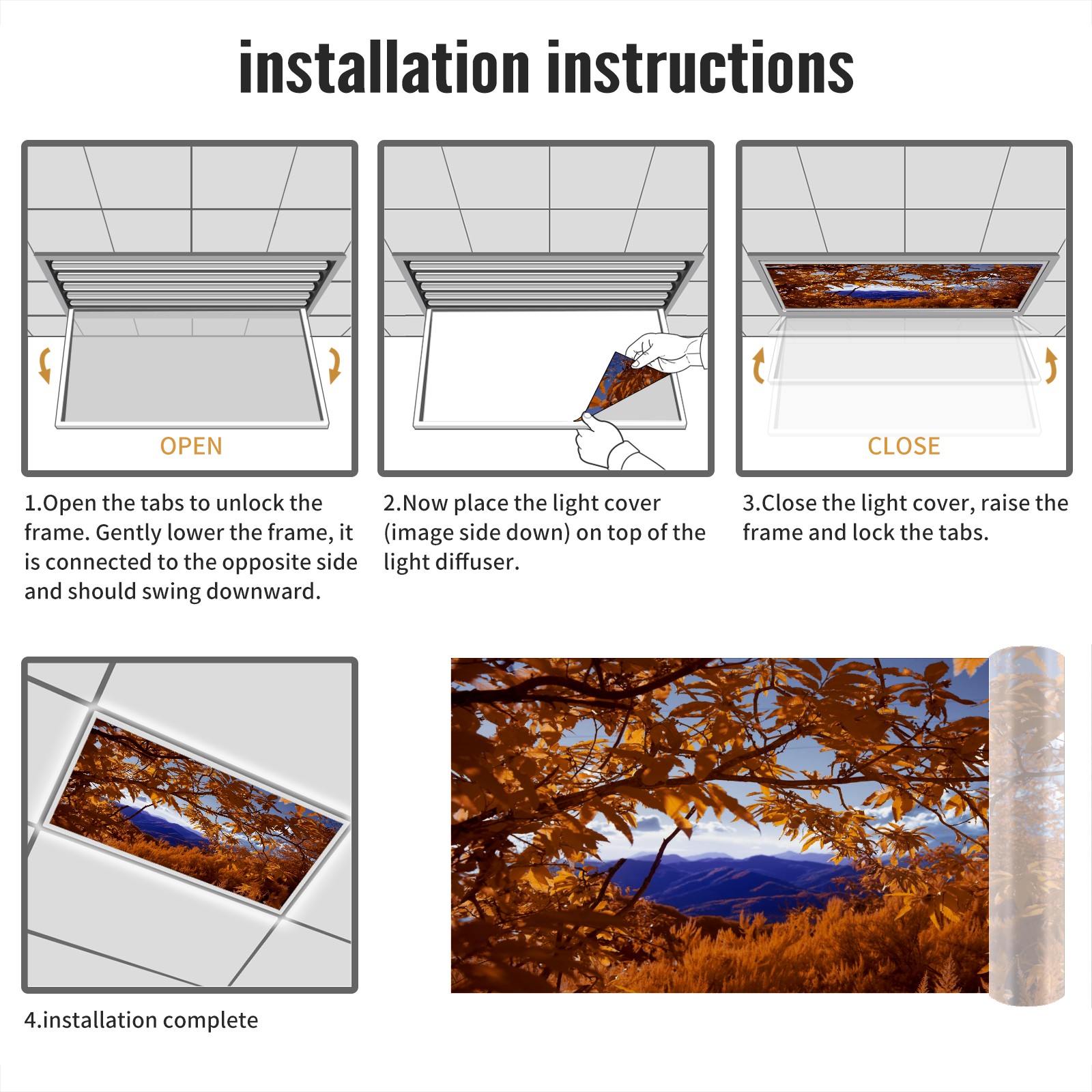 installation instructions

OPEN

1.Open the tabs to unlock the frame. Gently lower the frame, it is connected to the opposite side and should swing downward.

2.Now place the light cover (image side down) on top of the light diffuser.

CLOSE

3.Close the light cover, raise the frame and lock the tabs.

4.installation complete