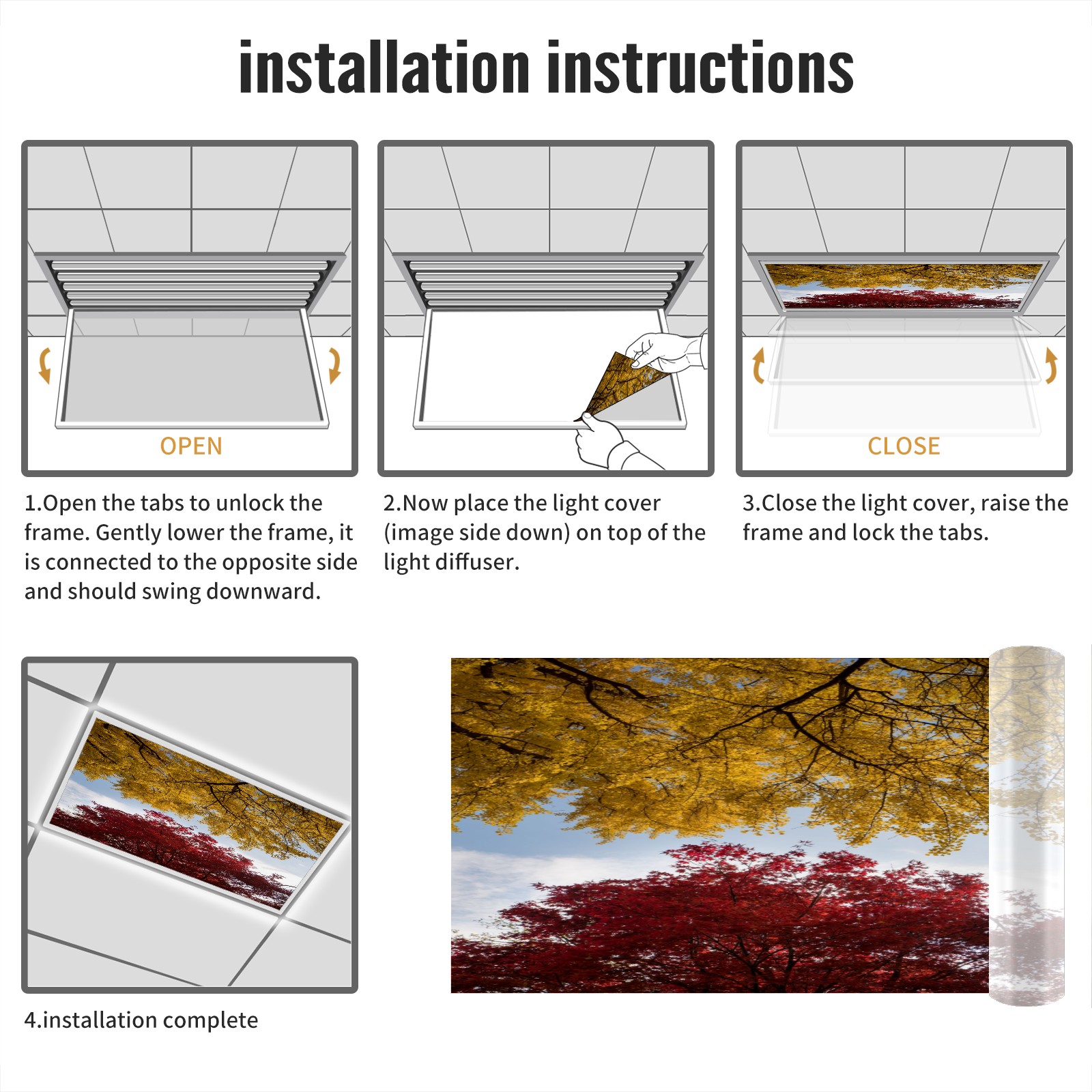 installation instructions

OPEN

1.Open the tabs to unlock the frame. Gently lower the frame, it is connected to the opposite side and should swing downward.

2.Now place the light cover (image side down) on top of the light diffuser.

CLOSE

3.Close the light cover, raise the frame and lock the tabs.

4.installation complete