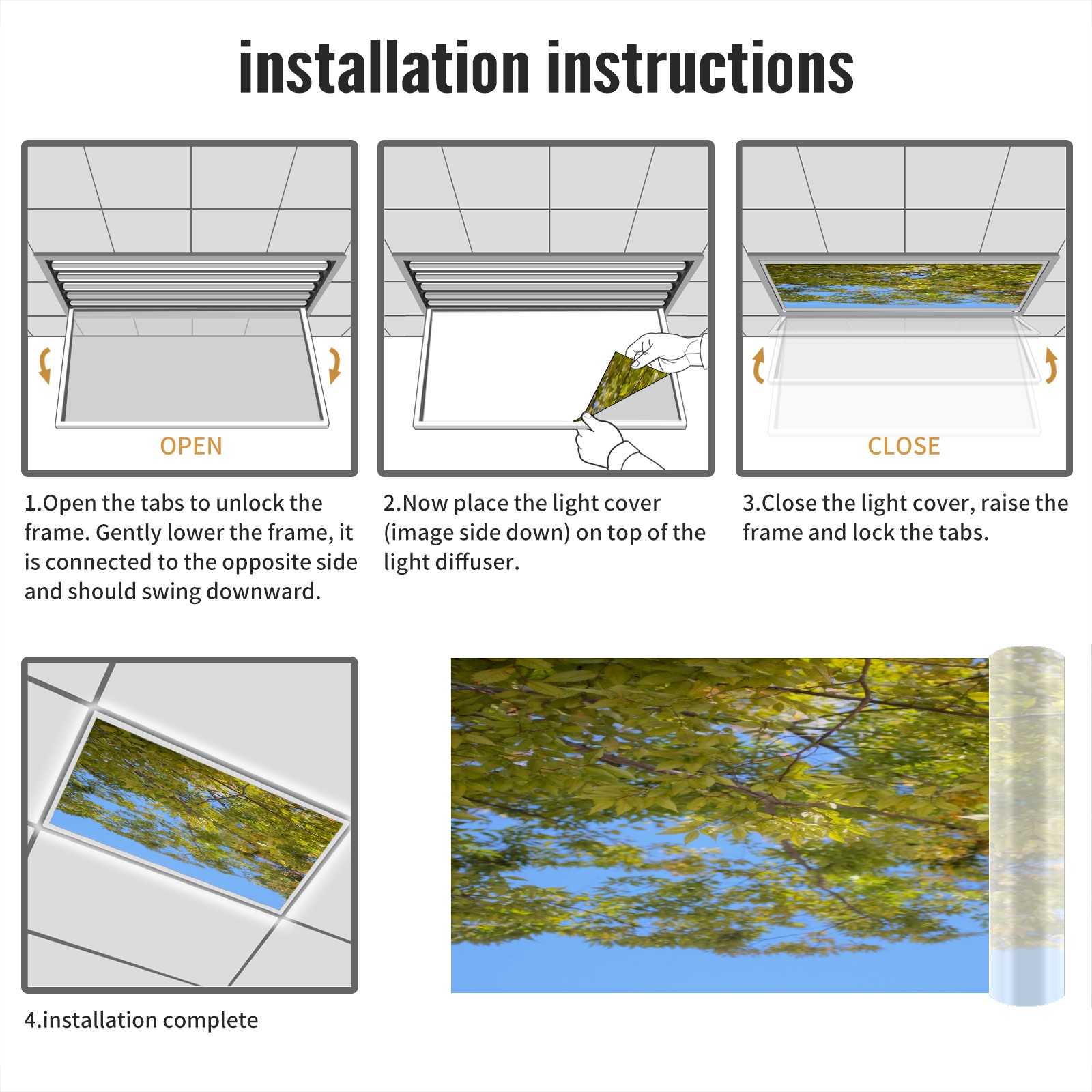 installation instructions

OPEN

1.Open the tabs to unlock the frame. Gently lower the frame, it is connected to the opposite side and should swing downward.

2.Now place the light cover (image side down) on top of the light diffuser.

CLOSE

3.Close the light cover, raise the frame and lock the tabs.

4.installation complete