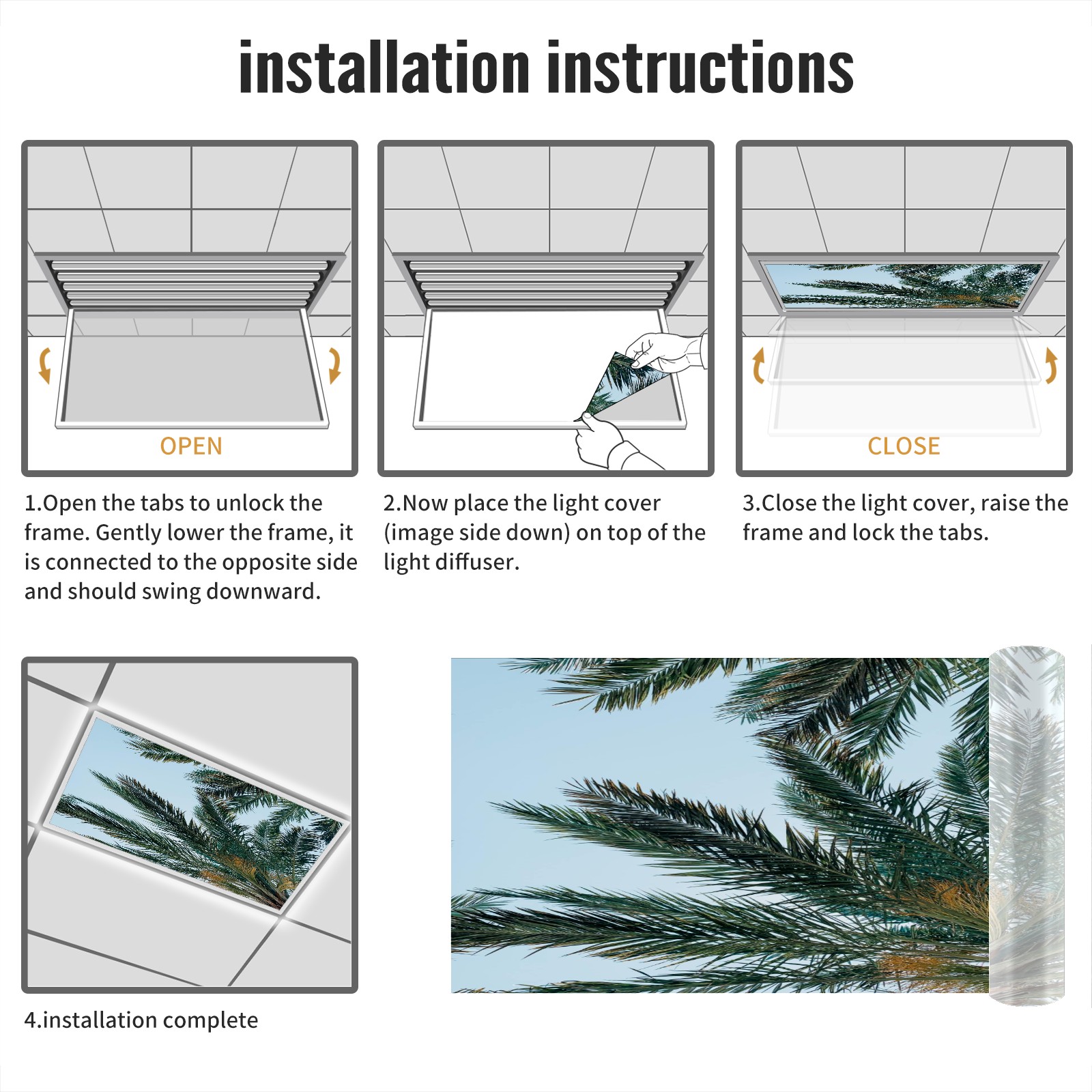 installation instructions

OPEN

1.Open the tabs to unlock the frame. Gently lower the frame, it is connected to the opposite side and should swing downward.

2.Now place the light cover (image side down) on top of the light diffuser.

CLOSE

3.Close the light cover, raise the frame and lock the tabs.

4.installation complete