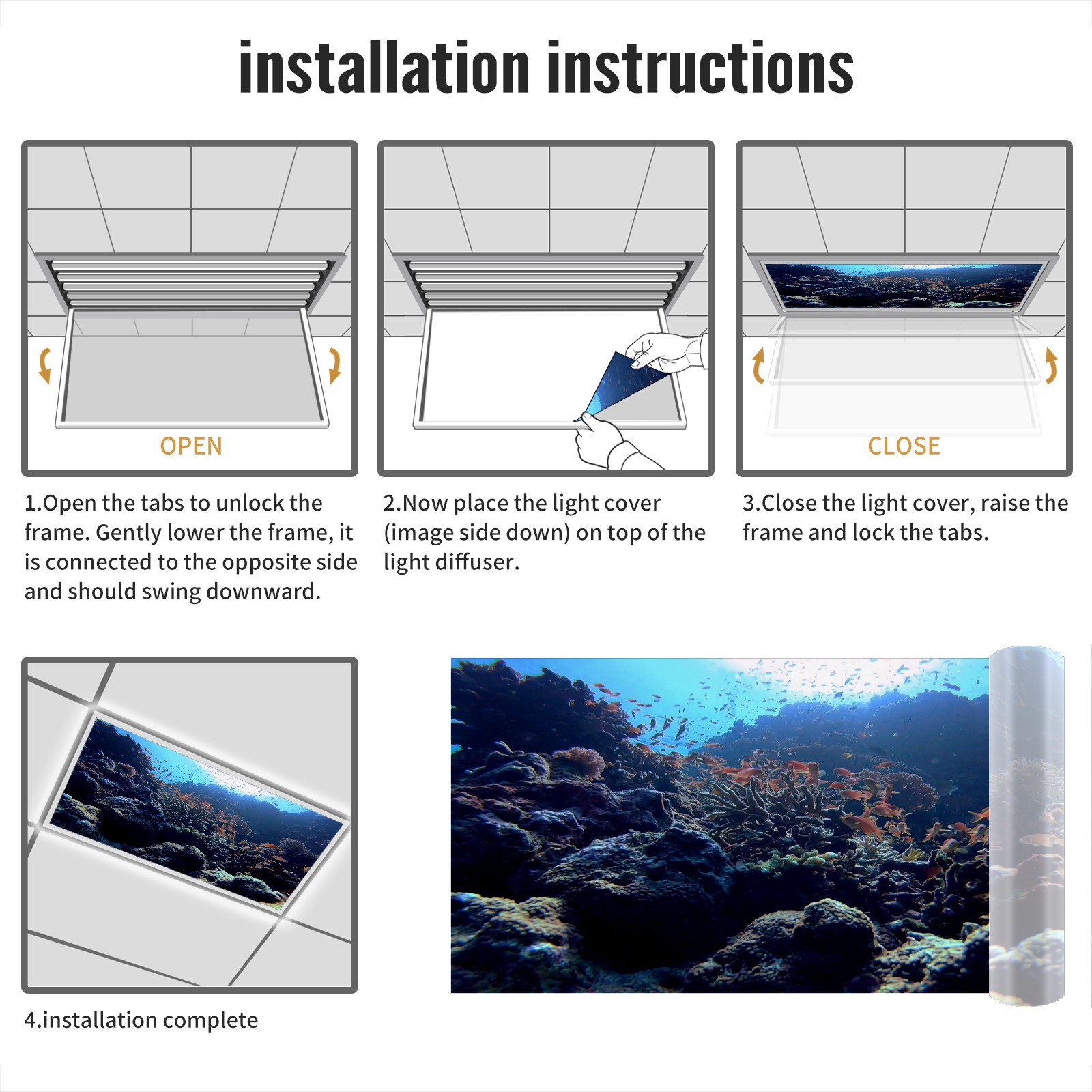 installation instructions

OPEN

1.Open the tabs to unlock the frame. Gently lower the frame, it is connected to the opposite side and should swing downward.

2.Now place the light cover (image side down) on top of the light diffuser.

CLOSE

3.Close the light cover, raise the frame and lock the tabs.

4.installation complete