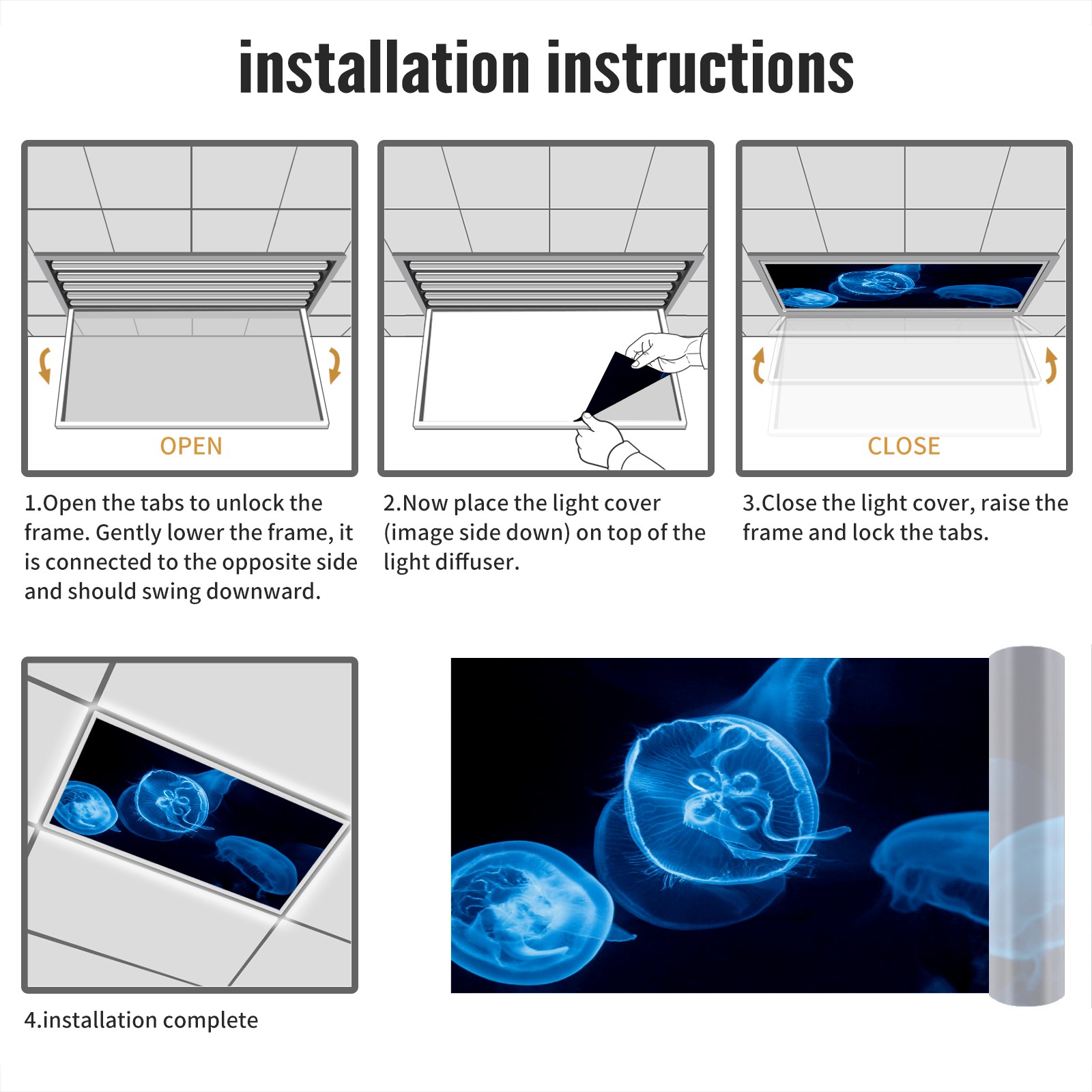 installation instructions

OPEN

1.Open the tabs to unlock the frame. Gently lower the frame, it is connected to the opposite side and should swing downward.

2.Now place the light cover (image side down) on top of the light diffuser.

CLOSE

3.Close the light cover, raise the frame and lock the tabs.

4.installation complete