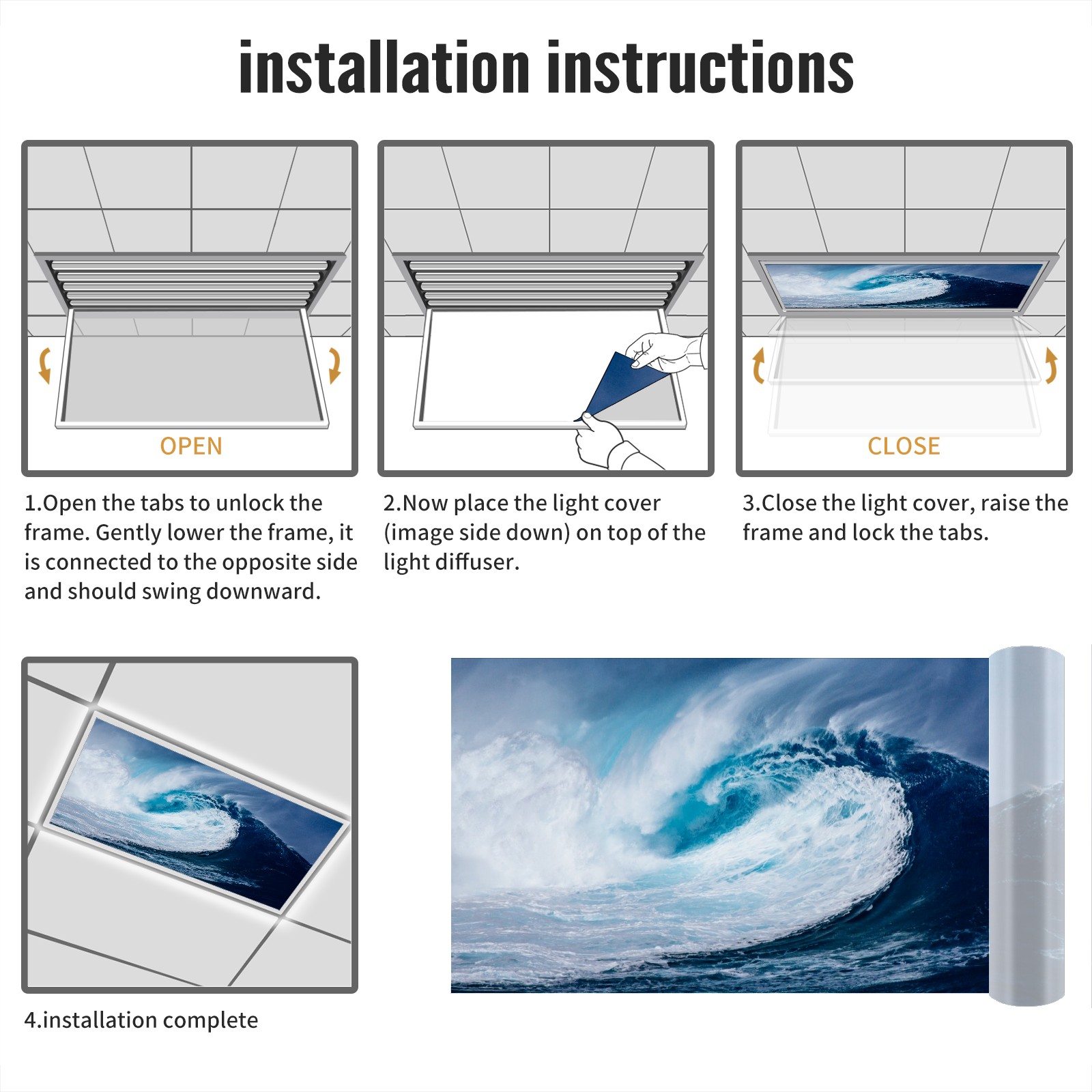 installation instructions

OPEN

1.Open the tabs to unlock the frame. Gently lower the frame, it is connected to the opposite side and should swing downward.

2.Now place the light cover (image side down) on top of the light diffuser.

CLOSE

3.Close the light cover, raise the frame and lock the tabs.

4.installation complete