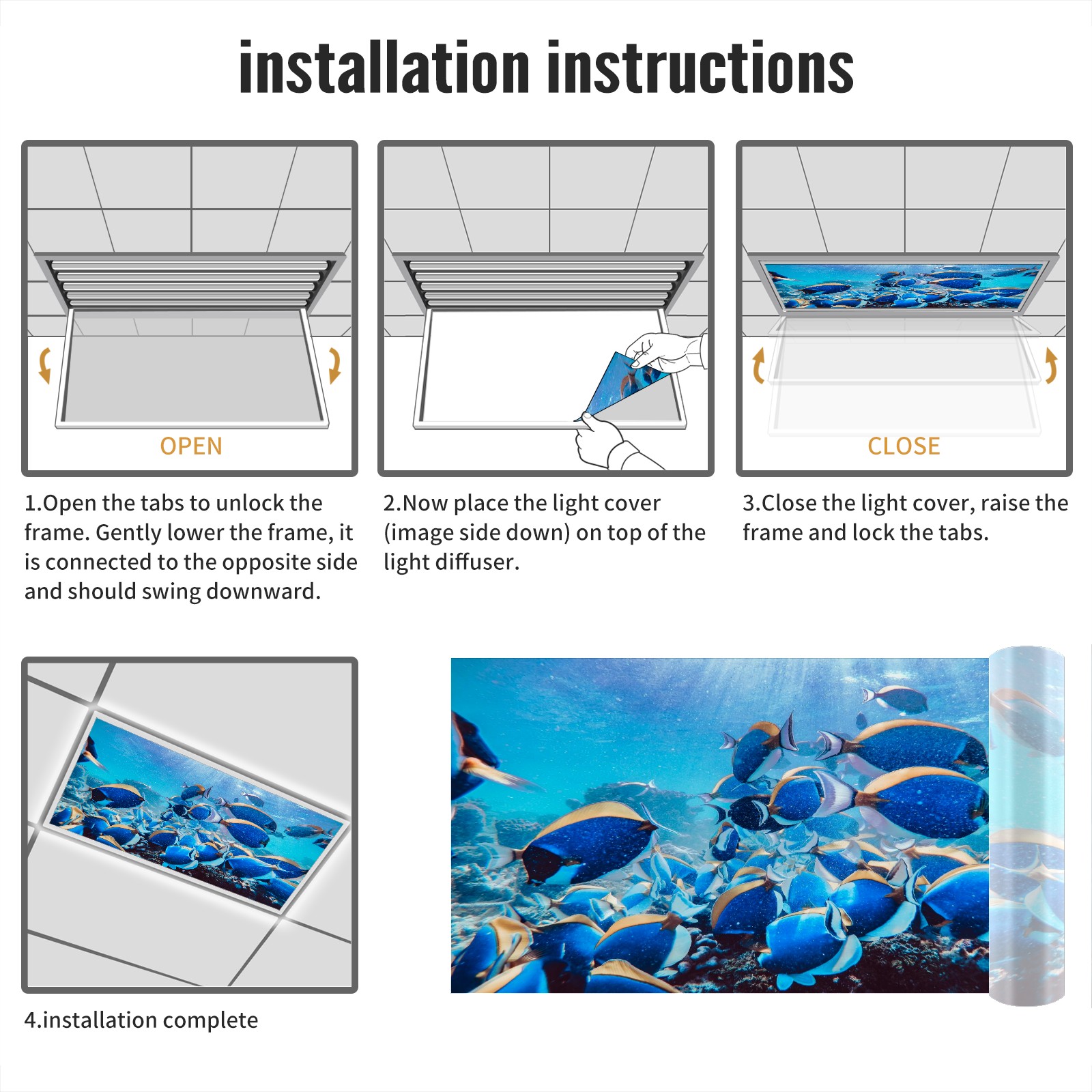 installation instructions

OPEN

1.Open the tabs to unlock the frame. Gently lower the frame, it is connected to the opposite side and should swing downward.

2.Now place the light cover (image side down) on top of the light diffuser.

CLOSE

3.Close the light cover, raise the frame and lock the tabs.

4.installation complete