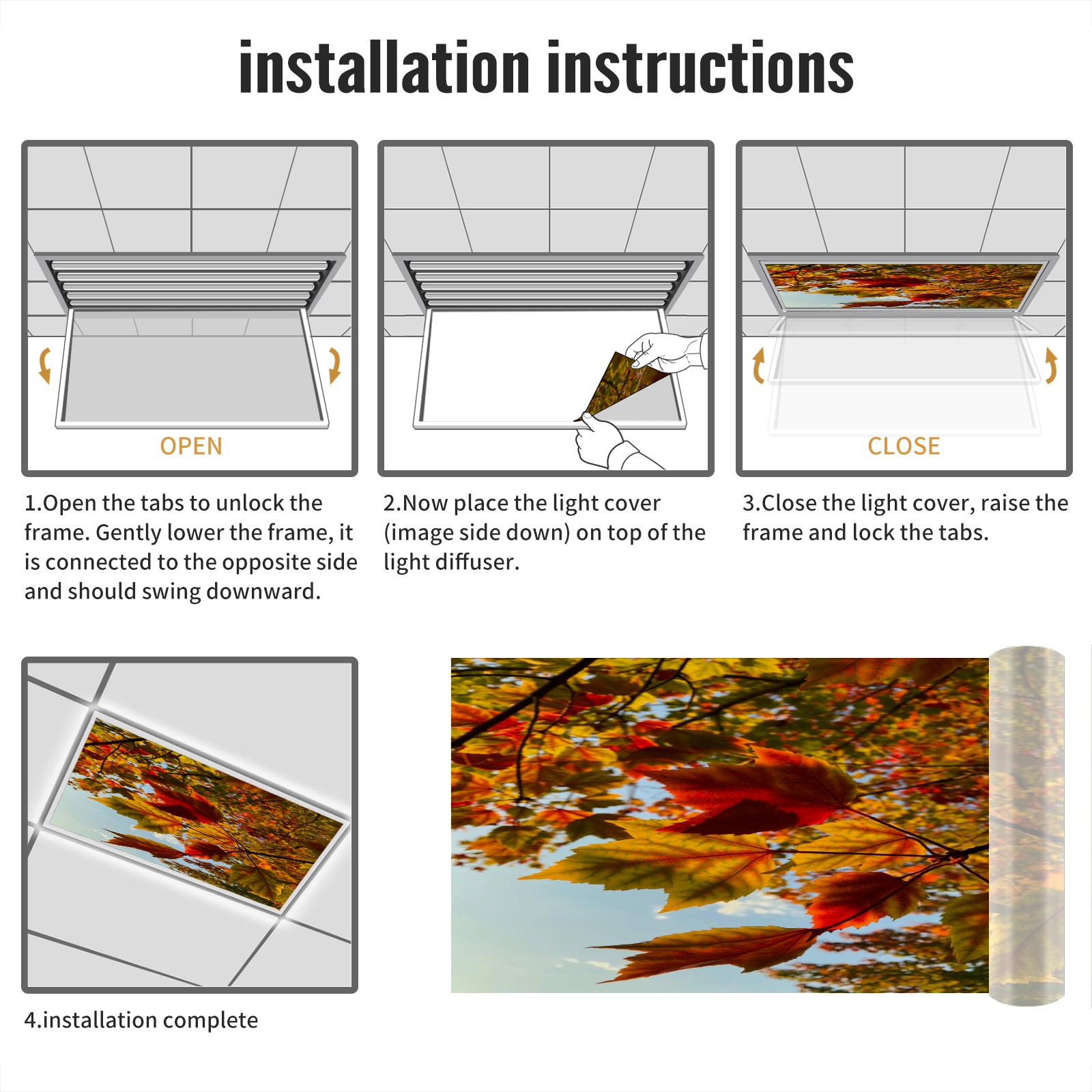 installation instructions

OPEN

1.Open the tabs to unlock the frame. Gently lower the frame, it is connected to the opposite side and should swing downward.

2.Now place the light cover (image side down) on top of the light diffuser.

CLOSE

3.Close the light cover, raise the frame and lock the tabs.

4.installation complete