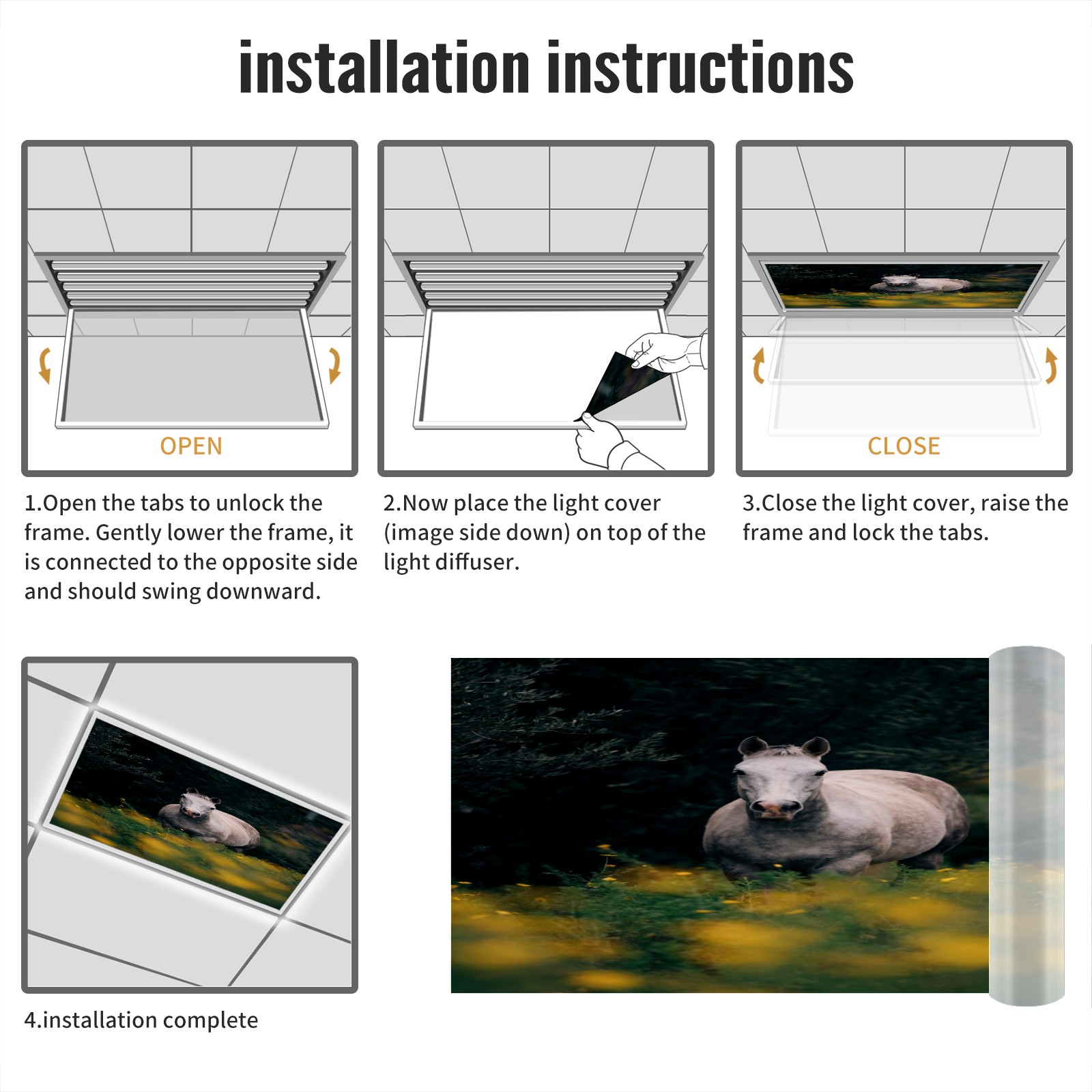 installation instructions

OPEN

1.Open the tabs to unlock the frame. Gently lower the frame, it is connected to the opposite side and should swing downward.

2.Now place the light cover (image side down) on top of the light diffuser.

CLOSE

3.Close the light cover, raise the frame and lock the tabs.

4.installation complete