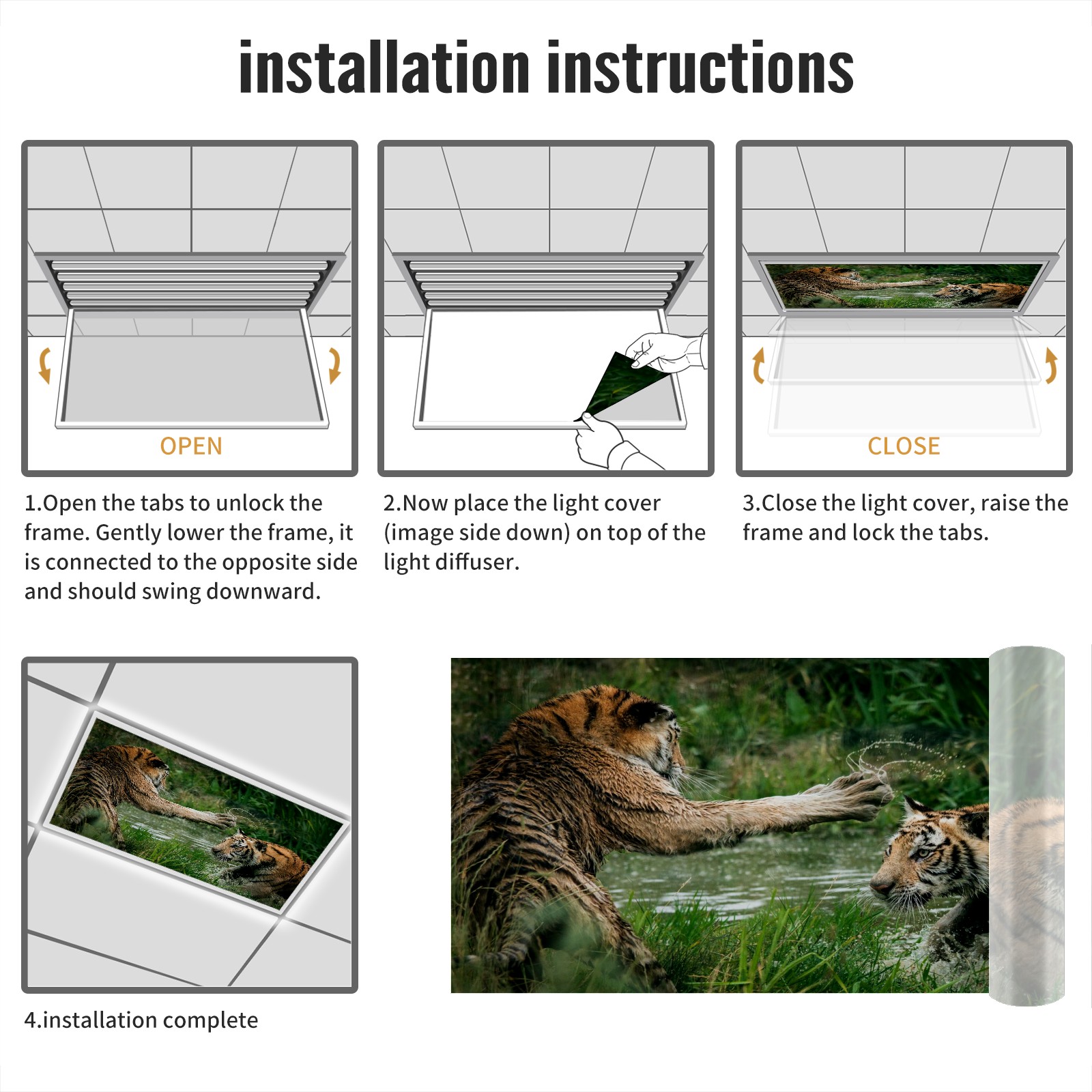 installation instructions

OPEN

1.Open the tabs to unlock the frame. Gently lower the frame, it is connected to the opposite side and should swing downward.

2.Now place the light cover (image side down) on top of the light diffuser.

CLOSE

3.Close the light cover, raise the frame and lock the tabs.

4.installation complete