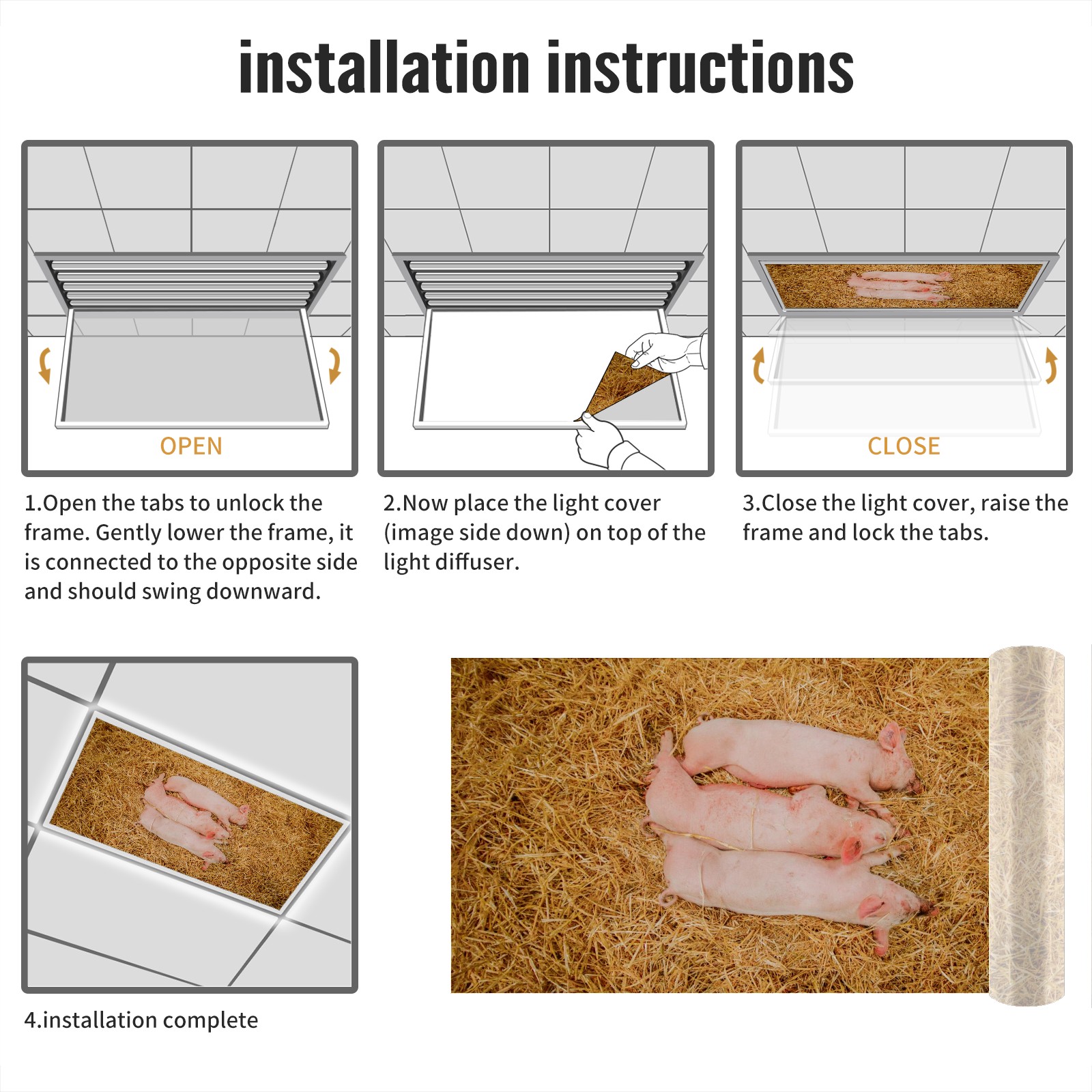 installation instructions

OPEN

1.Open the tabs to unlock the frame. Gently lower the frame, it is connected to the opposite side and should swing downward.

2.Now place the light cover (image side down) on top of the light diffuser.

CLOSE

3.Close the light cover, raise the frame and lock the tabs.

4.installation complete