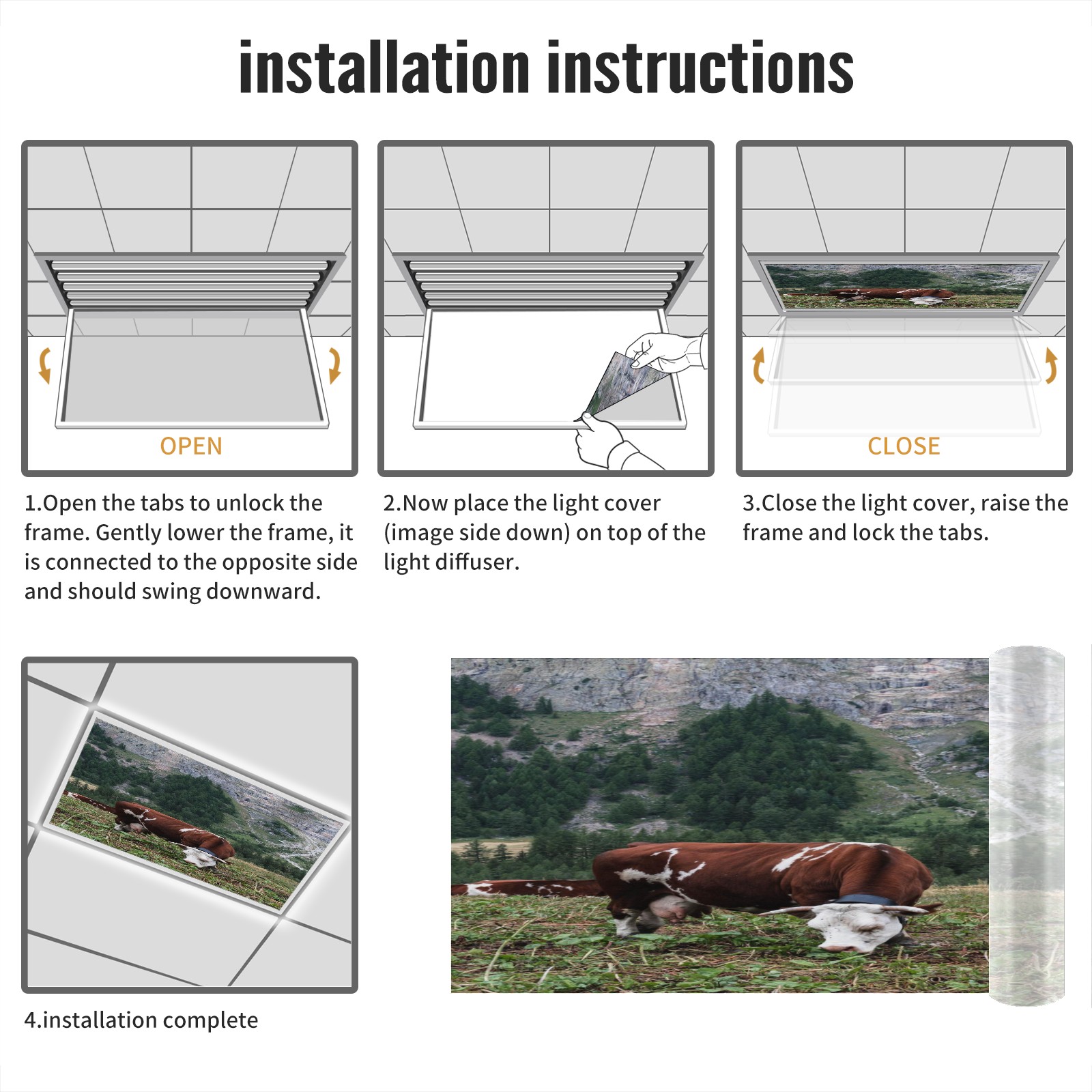 installation instructions

OPEN

1.Open the tabs to unlock the frame. Gently lower the frame, it is connected to the opposite side and should swing downward.

2.Now place the light cover (image side down) on top of the light diffuser.

CLOSE

3.Close the light cover, raise the frame and lock the tabs.

4.installation complete