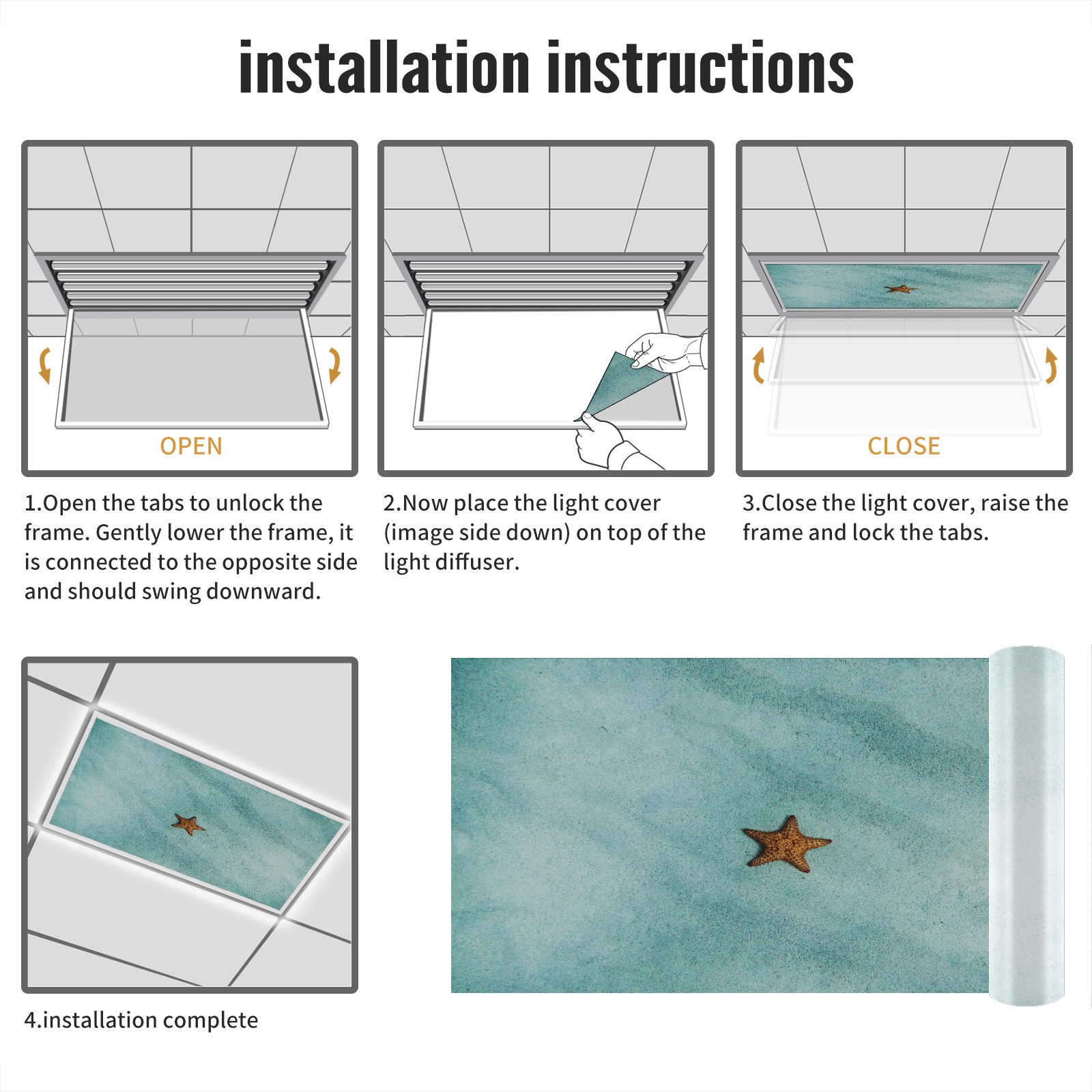 installation instructions

OPEN

1.Open the tabs to unlock the frame. Gently lower the frame, it is connected to the opposite side and should swing downward.

2.Now place the light cover (image side down) on top of the light diffuser.

CLOSE

3.Close the light cover, raise the frame and lock the tabs.

4.installation complete