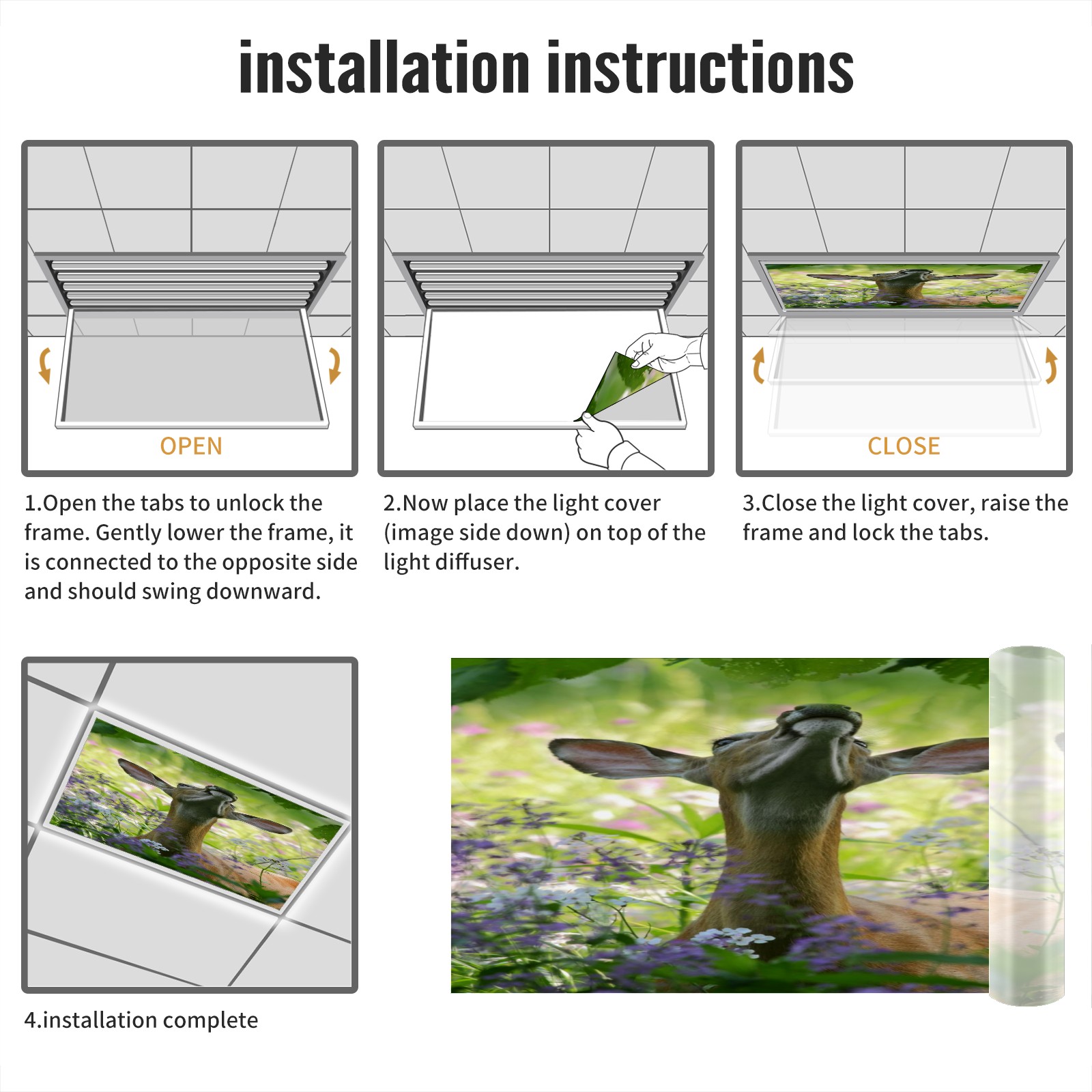 installation instructions

OPEN

1.Open the tabs to unlock the frame. Gently lower the frame, it is connected to the opposite side and should swing downward.

2.Now place the light cover (image side down) on top of the light diffuser.

CLOSE

3.Close the light cover, raise the frame and lock the tabs.

4.installation complete