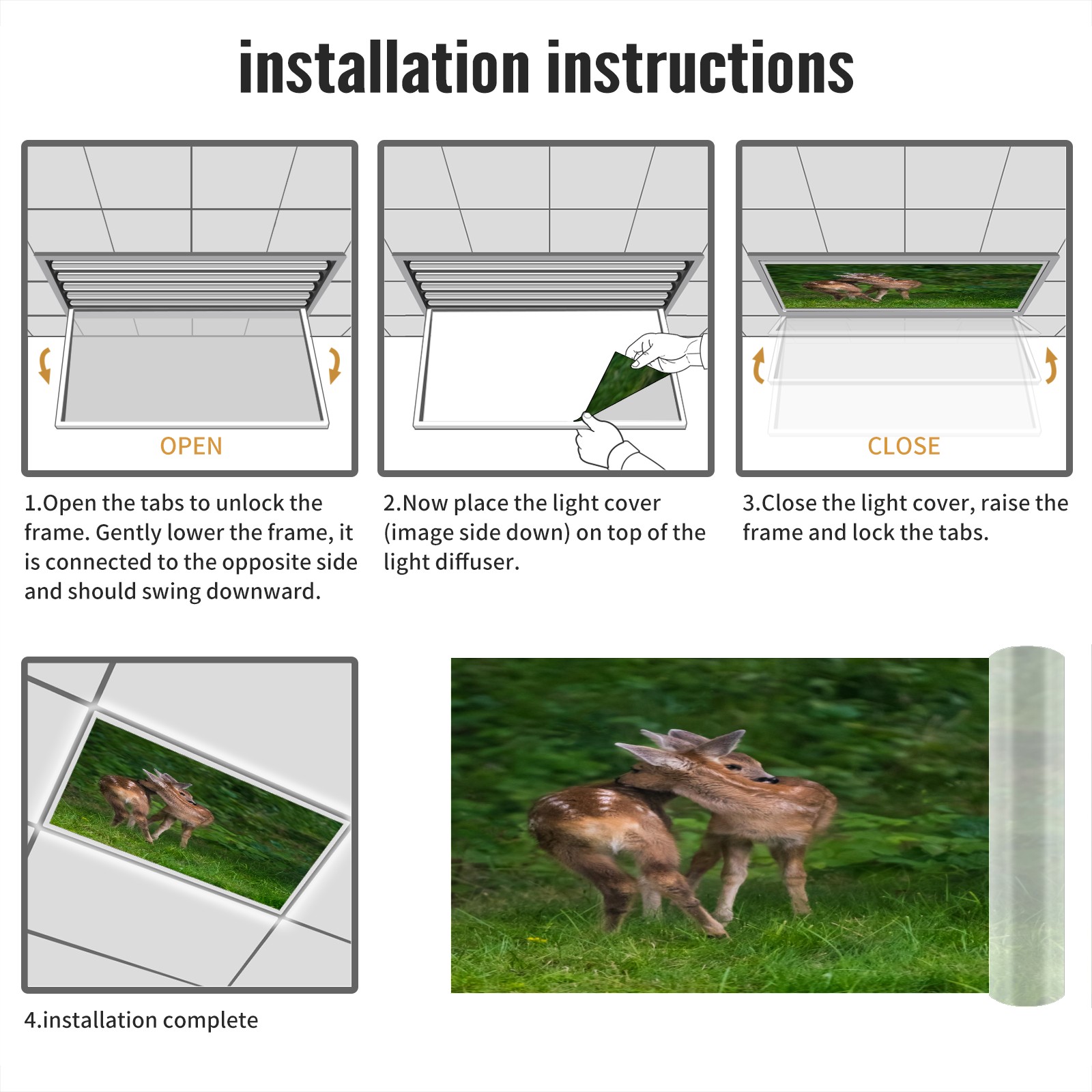 installation instructions

OPEN

1.Open the tabs to unlock the frame. Gently lower the frame, it is connected to the opposite side and should swing downward.

2.Now place the light cover (image side down) on top of the light diffuser.

CLOSE

3.Close the light cover, raise the frame and lock the tabs.

4.installation complete