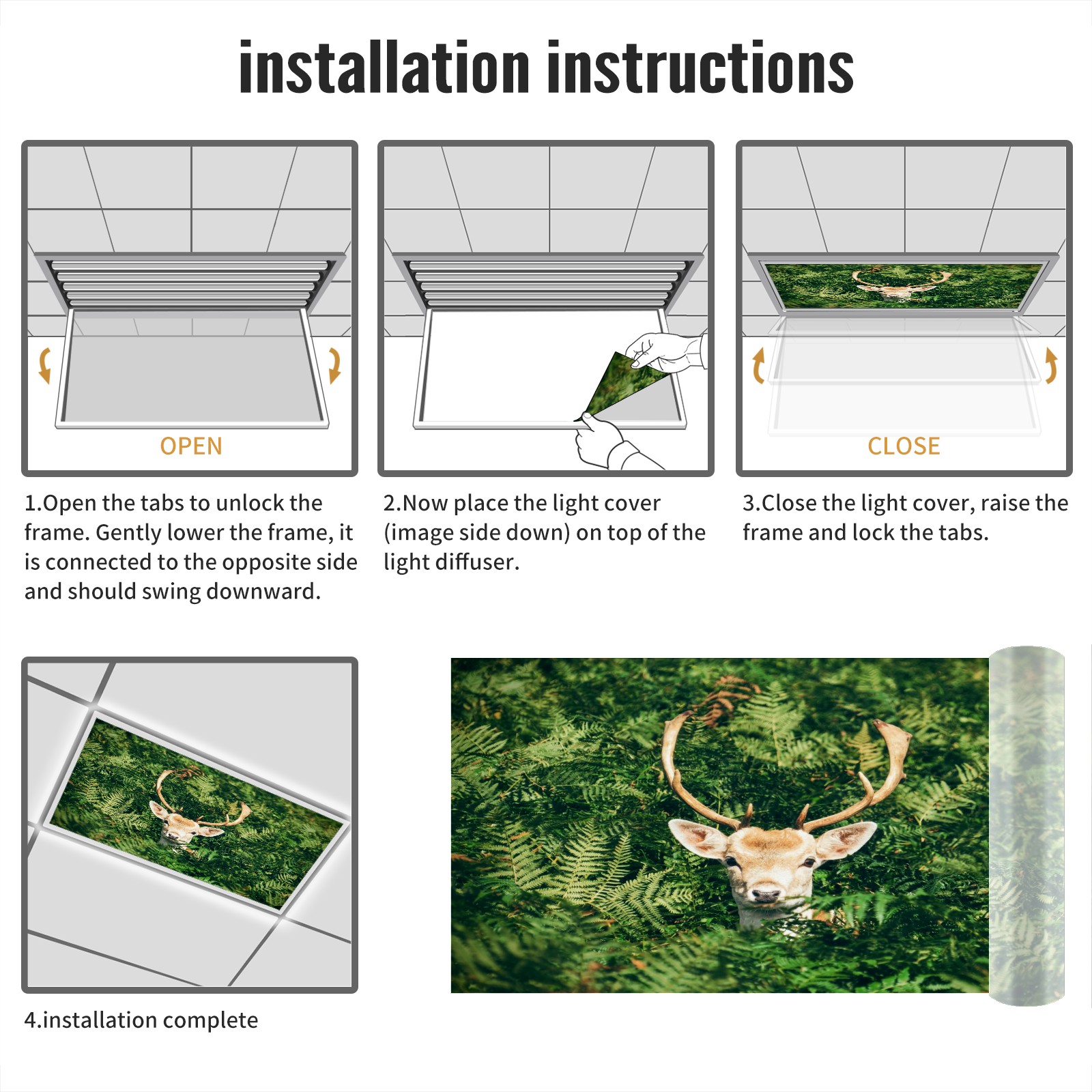 installation instructions

OPEN

1.Open the tabs to unlock the frame. Gently lower the frame, it is connected to the opposite side and should swing downward.

2.Now place the light cover (image side down) on top of the light diffuser.

CLOSE

3.Close the light cover, raise the frame and lock the tabs.

4.installation complete