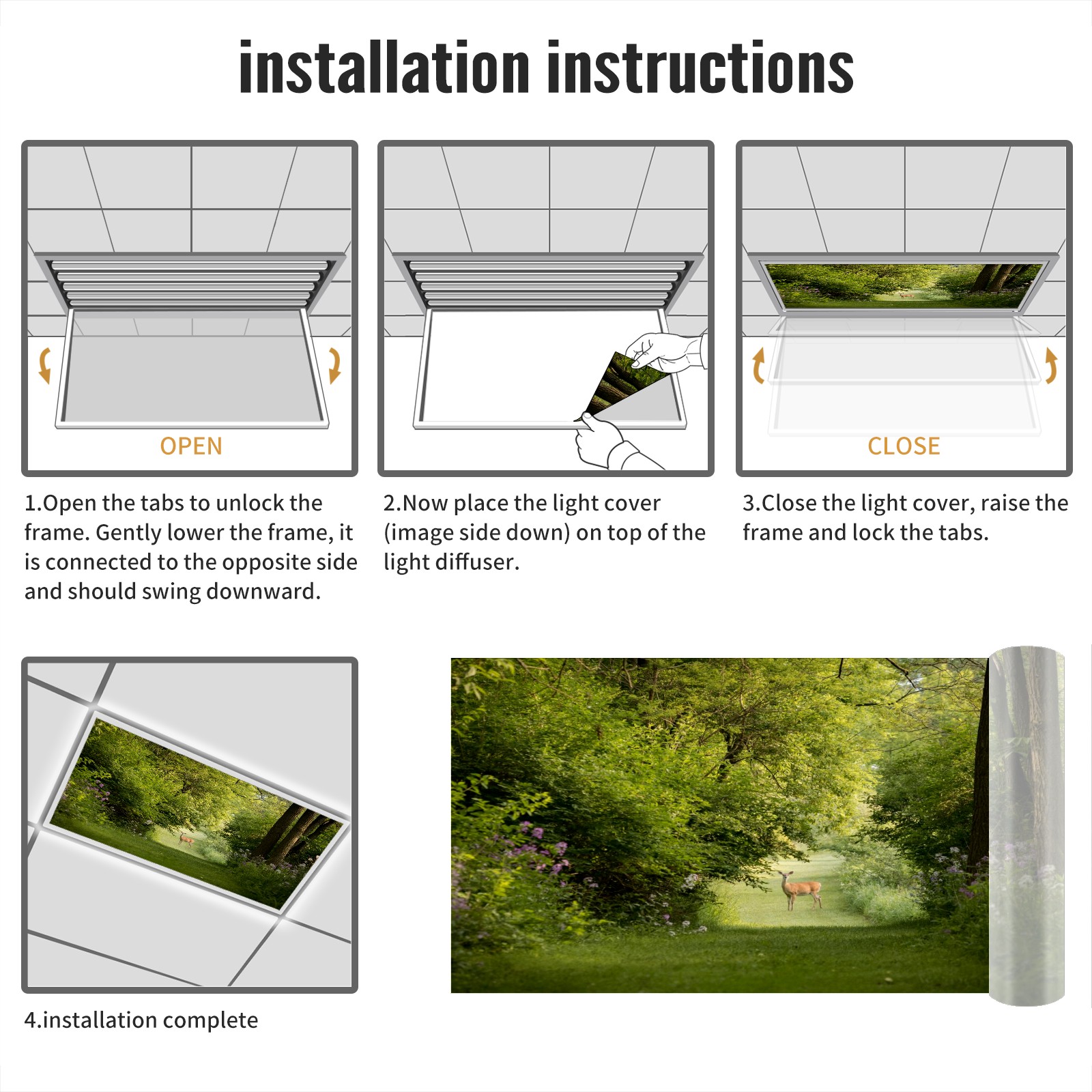 installation instructions

OPEN

1.Open the tabs to unlock the frame. Gently lower the frame, it is connected to the opposite side and should swing downward.

2.Now place the light cover (image side down) on top of the light diffuser.

CLOSE

3.Close the light cover, raise the frame and lock the tabs.

4.installation complete