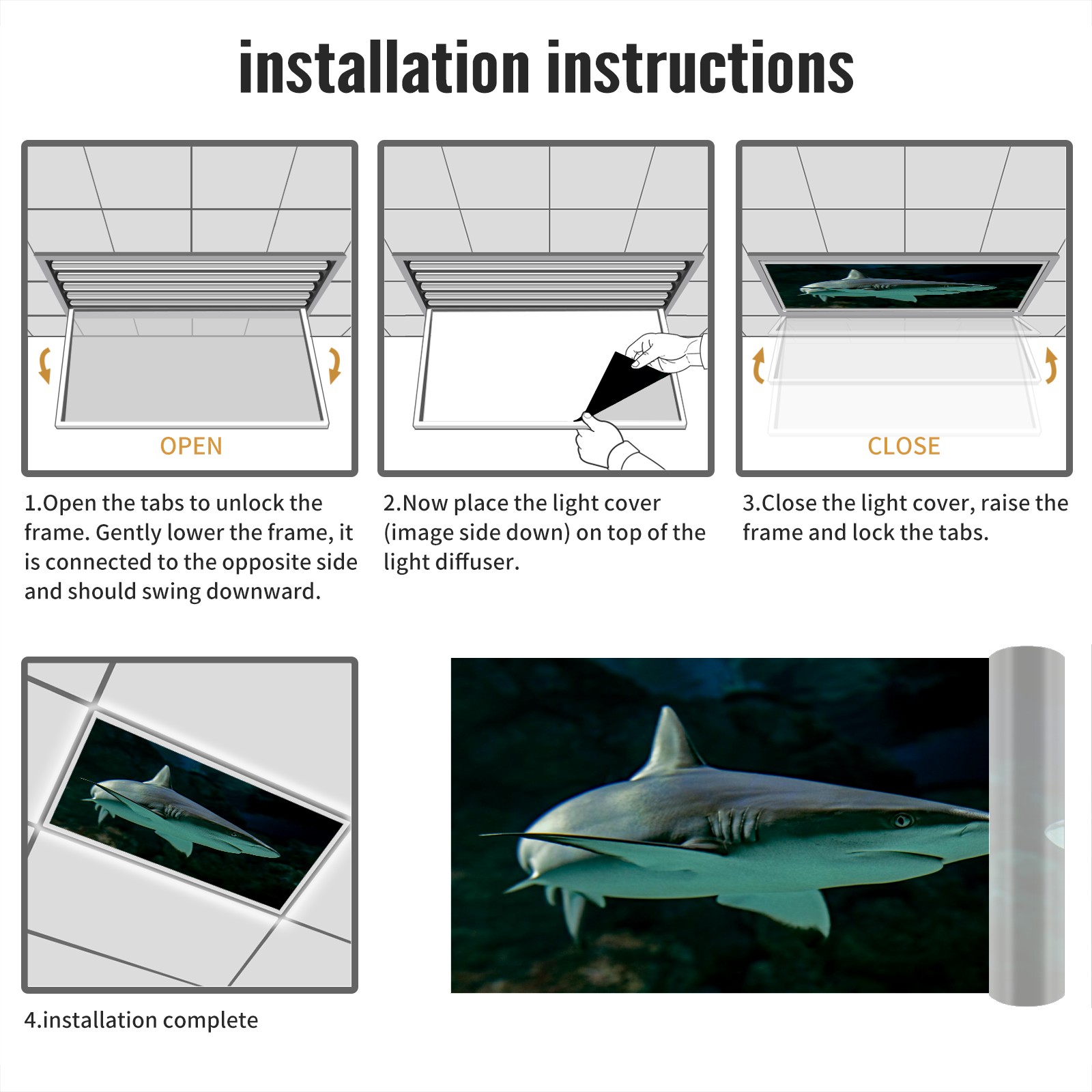 installation instructions

OPEN

1.Open the tabs to unlock the frame. Gently lower the frame, it is connected to the opposite side and should swing downward.

2.Now place the light cover (image side down) on top of the light diffuser.

CLOSE

3.Close the light cover, raise the frame and lock the tabs.

4.installation complete