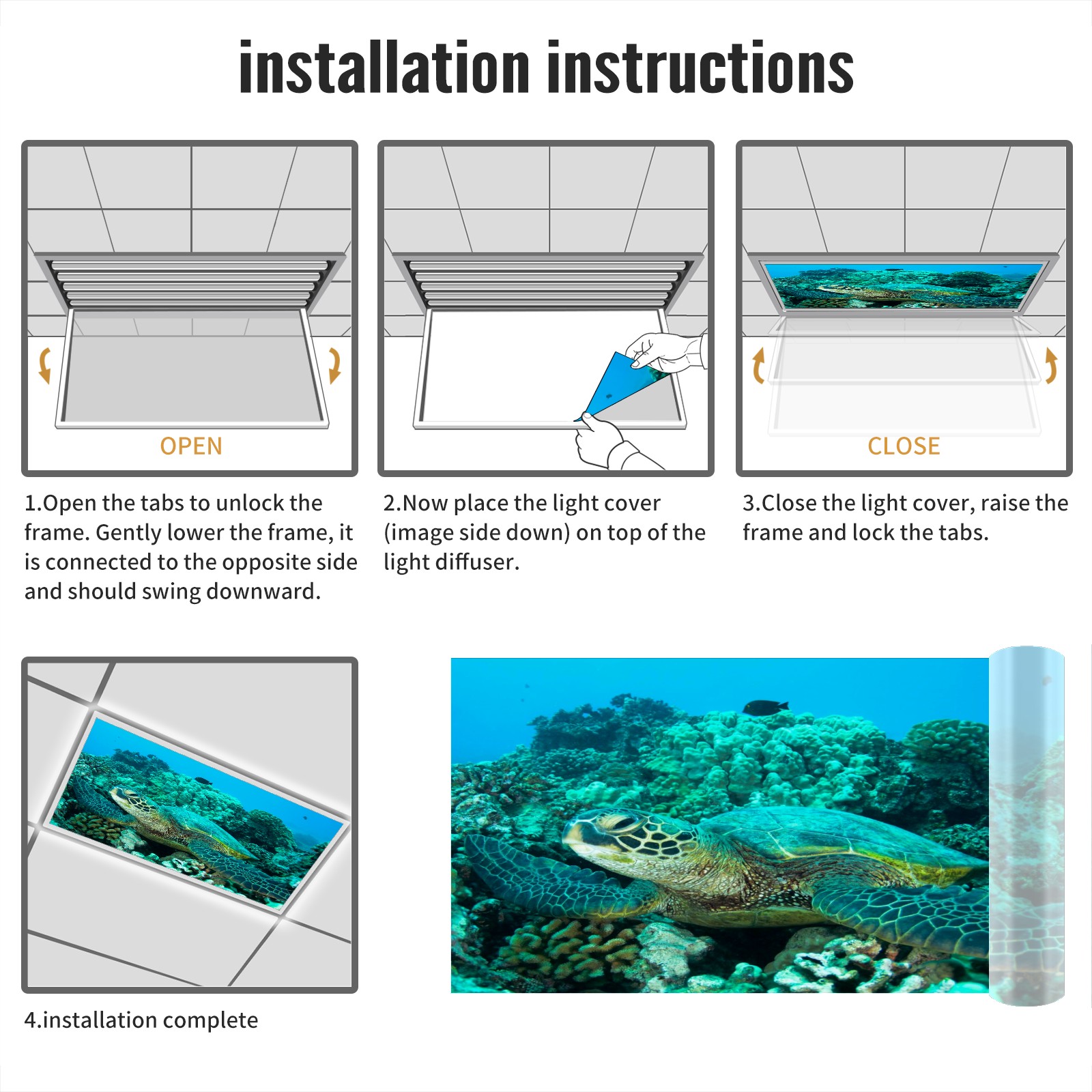 installation instructions

OPEN

1.Open the tabs to unlock the frame. Gently lower the frame, it is connected to the opposite side and should swing downward.

2.Now place the light cover (image side down) on top of the light diffuser.

CLOSE

3.Close the light cover, raise the frame and lock the tabs.

4.installation complete