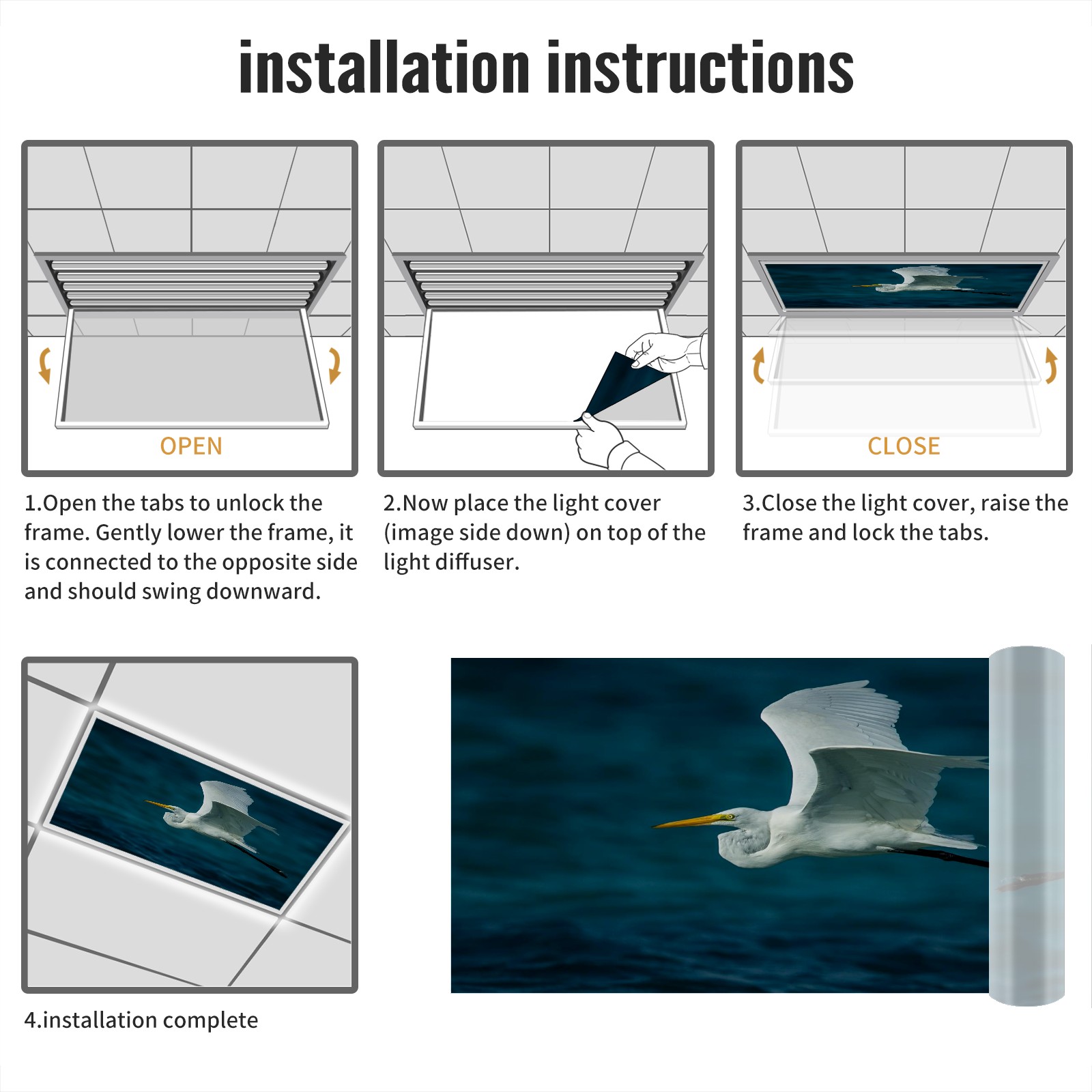 installation instructions

OPEN

1.Open the tabs to unlock the frame. Gently lower the frame, it is connected to the opposite side and should swing downward.

2.Now place the light cover (image side down) on top of the light diffuser.

CLOSE

3.Close the light cover, raise the frame and lock the tabs.

4.installation complete