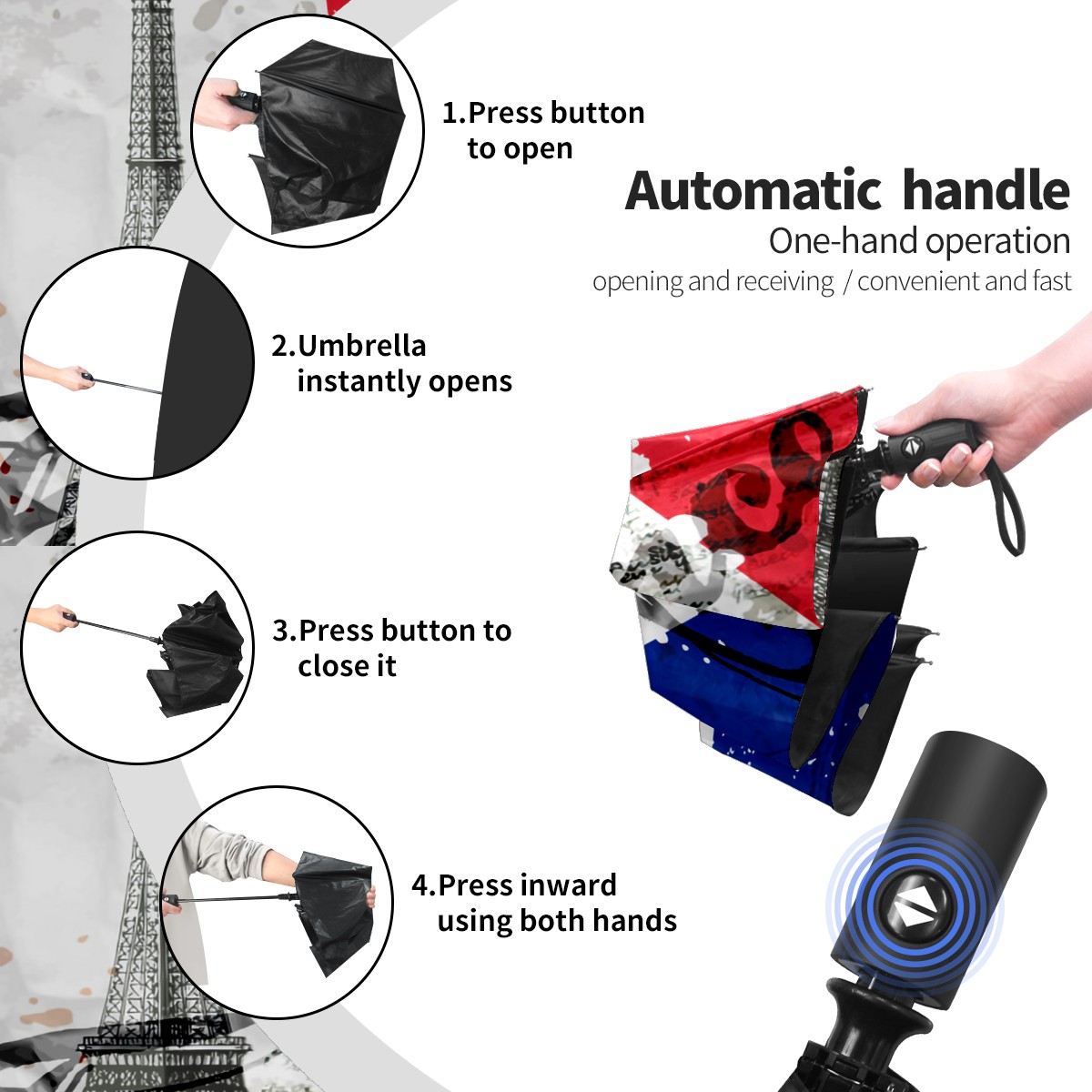 1.Press button to open

Automatic handle
One-hand operation
opening and receiving / convenient and fast

2.Umbrella instantly opens

3.Press button to close it

4.Press inward using both hands