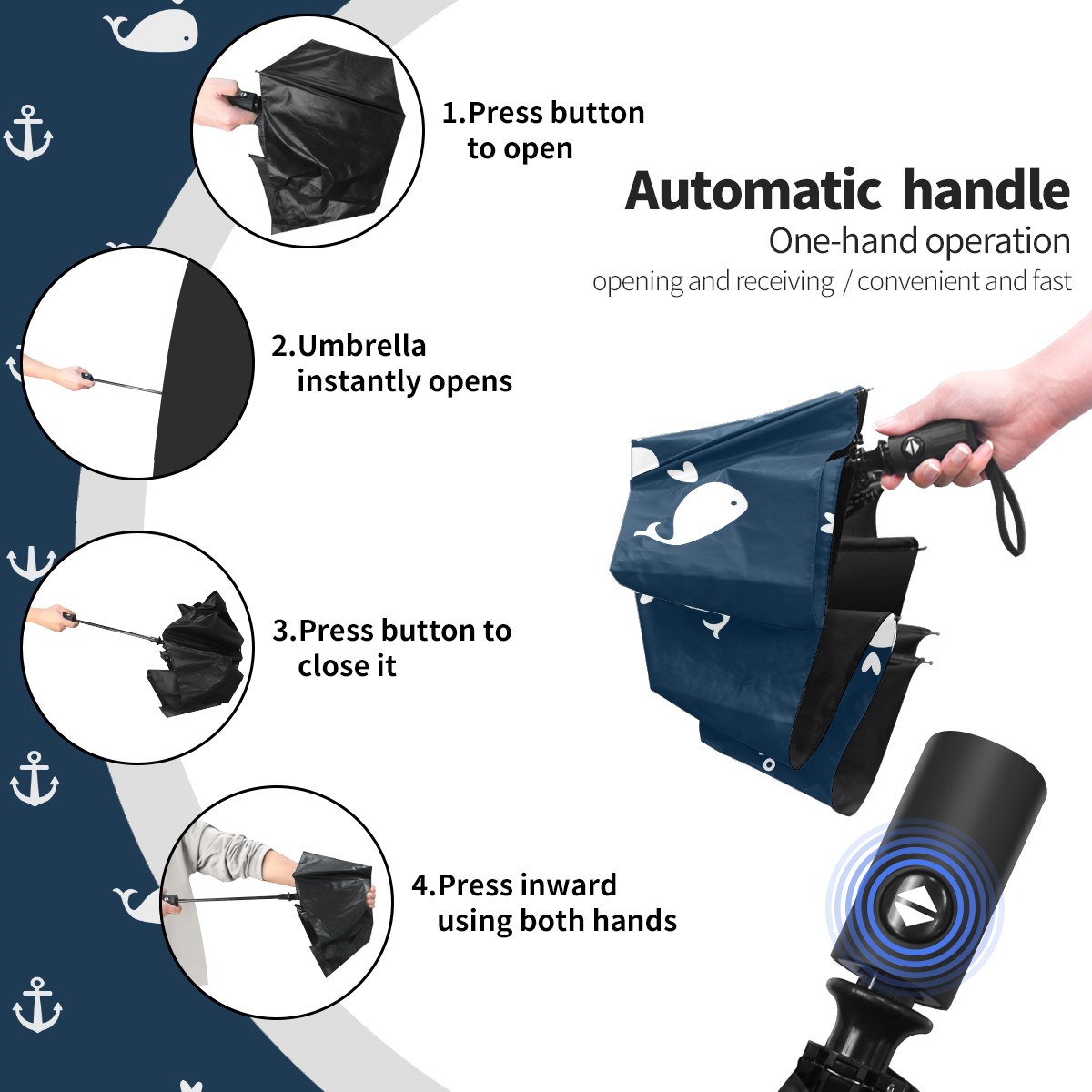 1.Press button to open

Automatic handle
One-hand operation
opening and receiving / convenient and fast

2.Umbrella instantly opens

3.Press button to close it

4.Press inward using both hands