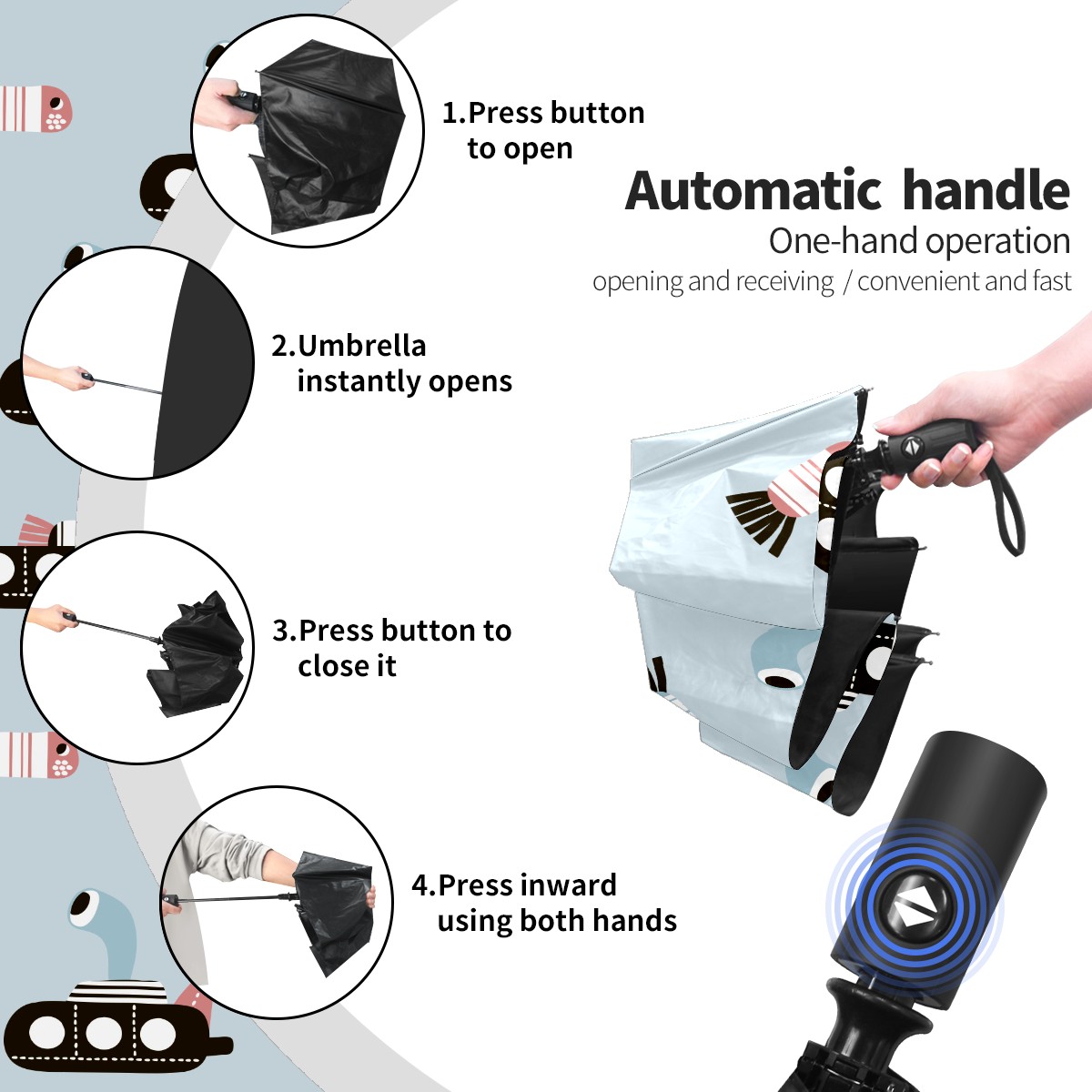 1.Press button to open

Automatic handle
One-hand operation
opening and receiving / convenient and fast

2.Umbrella instantly opens

3.Press button to close it

4.Press inward using both hands