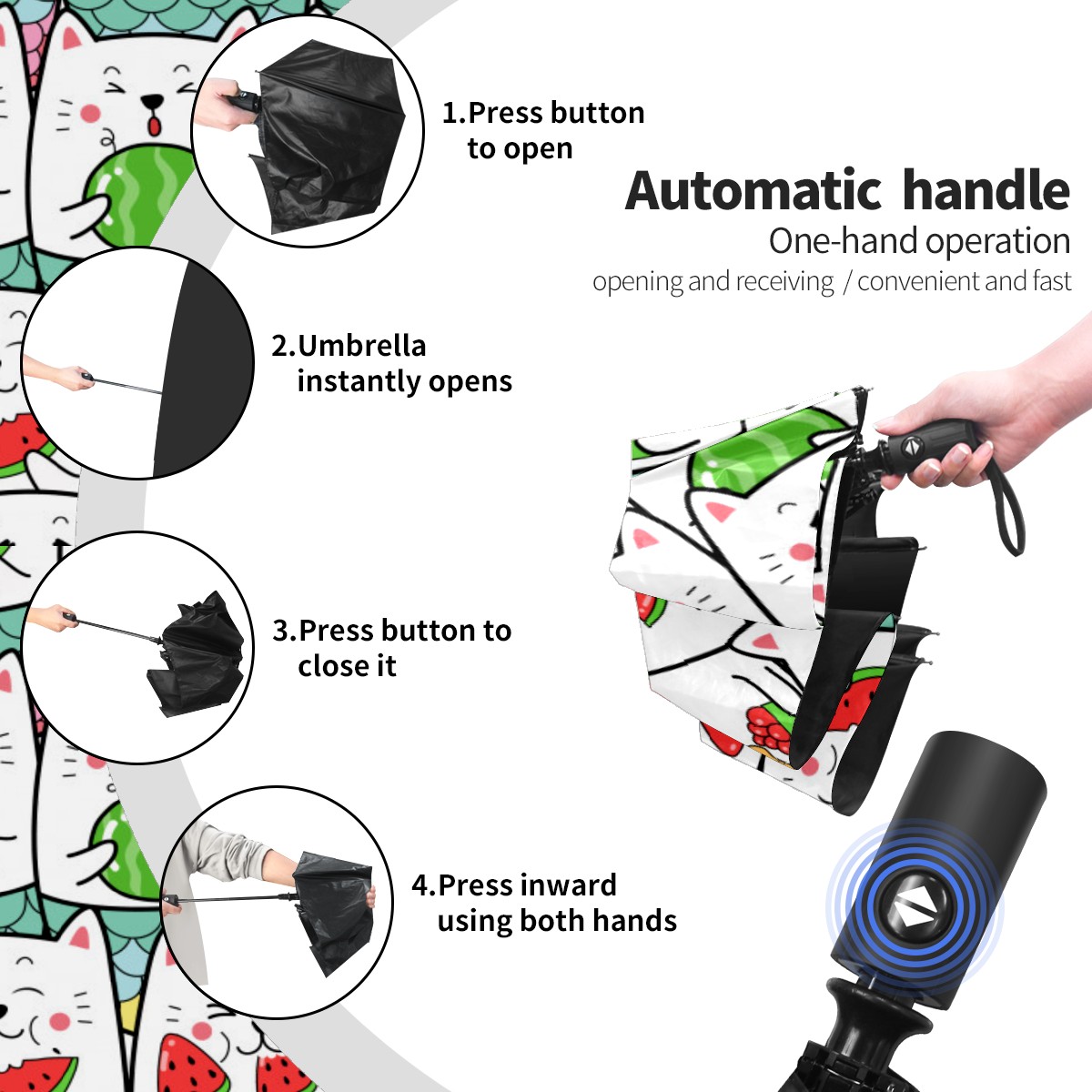 1.Press button to open

Automatic handle
One-hand operation
opening and receiving / convenient and fast

2.Umbrella instantly opens

3.Press button to close it

4.Press inward using both hands