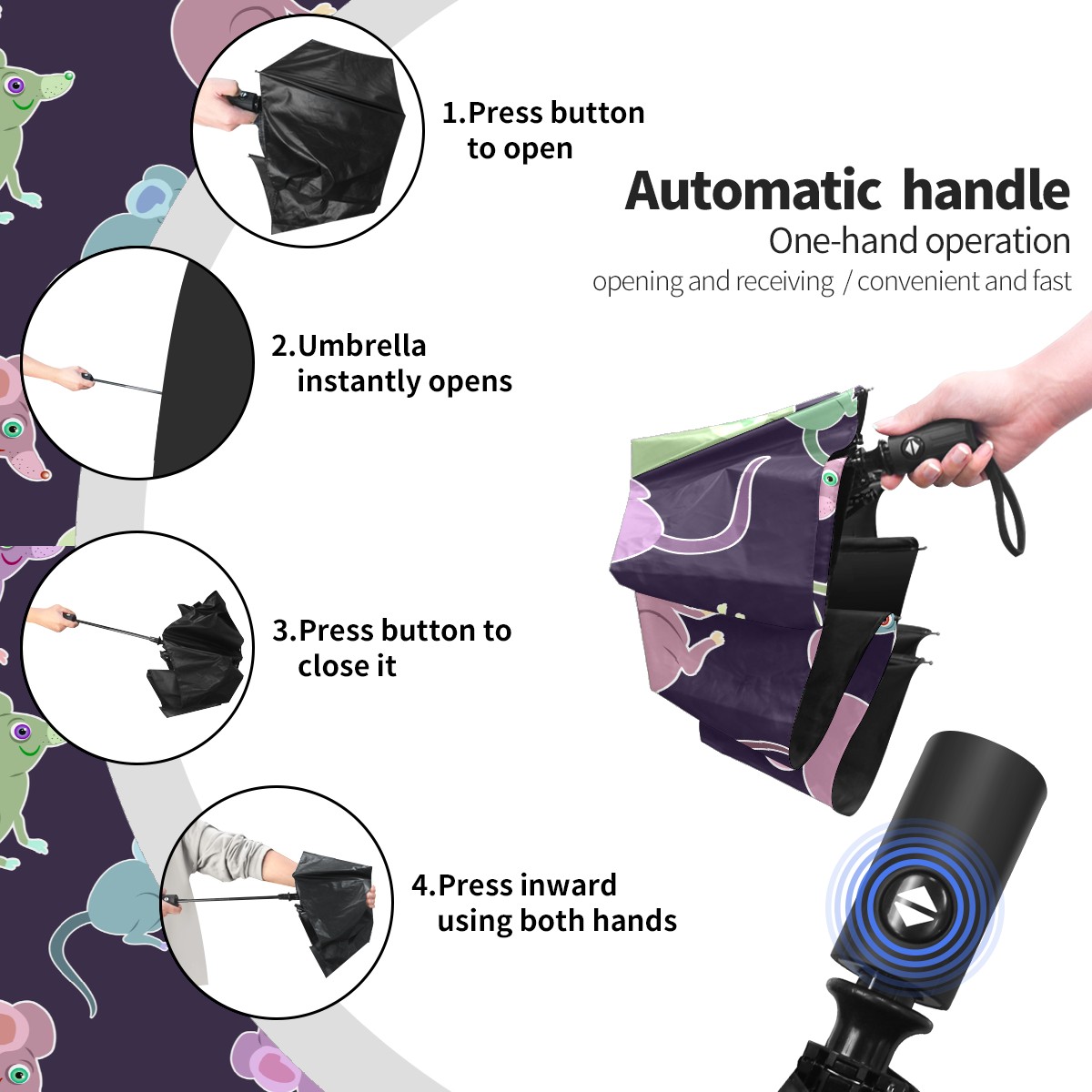 1.Press button to open

Automatic handle
One-hand operation
opening and receiving / convenient and fast

2.Umbrella instantly opens

3.Press button to close it

4.Press inward using both hands