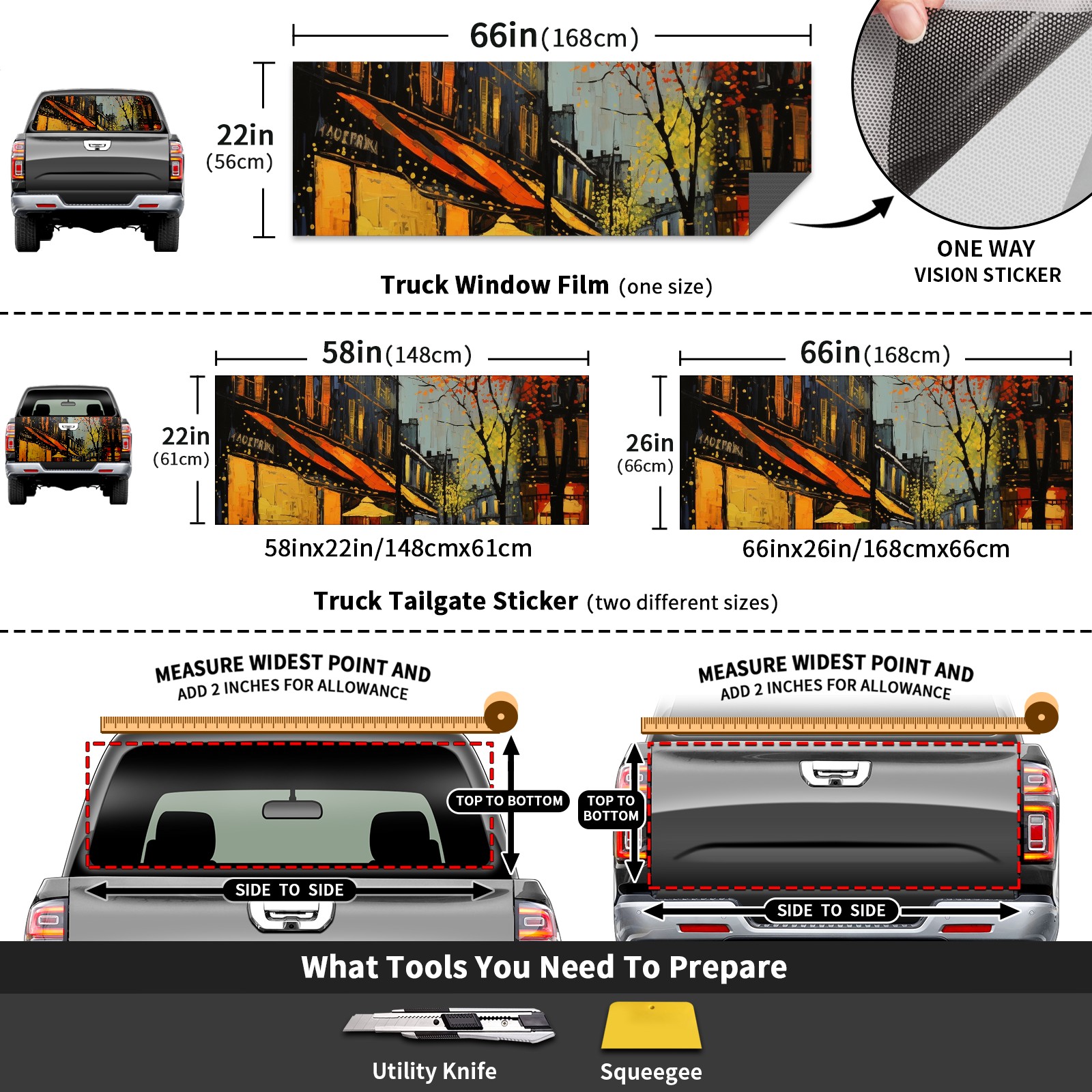 66in(168cm)

22in
(56cm)

ONE WAY
VISION STICKER

Truck Window Film (one size)

58in(148cm)

22in
(61cm)

58inx22in/148cmx61cm

66in(168cm)

26in
(66cm)

66inx26in/168cmx66cm

Truck Tailgate Sticker (two different sizes)

MEASURE WIDEST POINT AND
ADD 2 INCHES FOR ALLOWANCE

TOP TO BOTTOM

SIDE TO SIDE

MEASURE WIDEST POINT AND
ADD 2 INCHES FOR ALLOWANCE

TOP TO
BOTTOM

SIDE TO SIDE

What Tools You Need To Prepare

Utility Knife

Squeegee