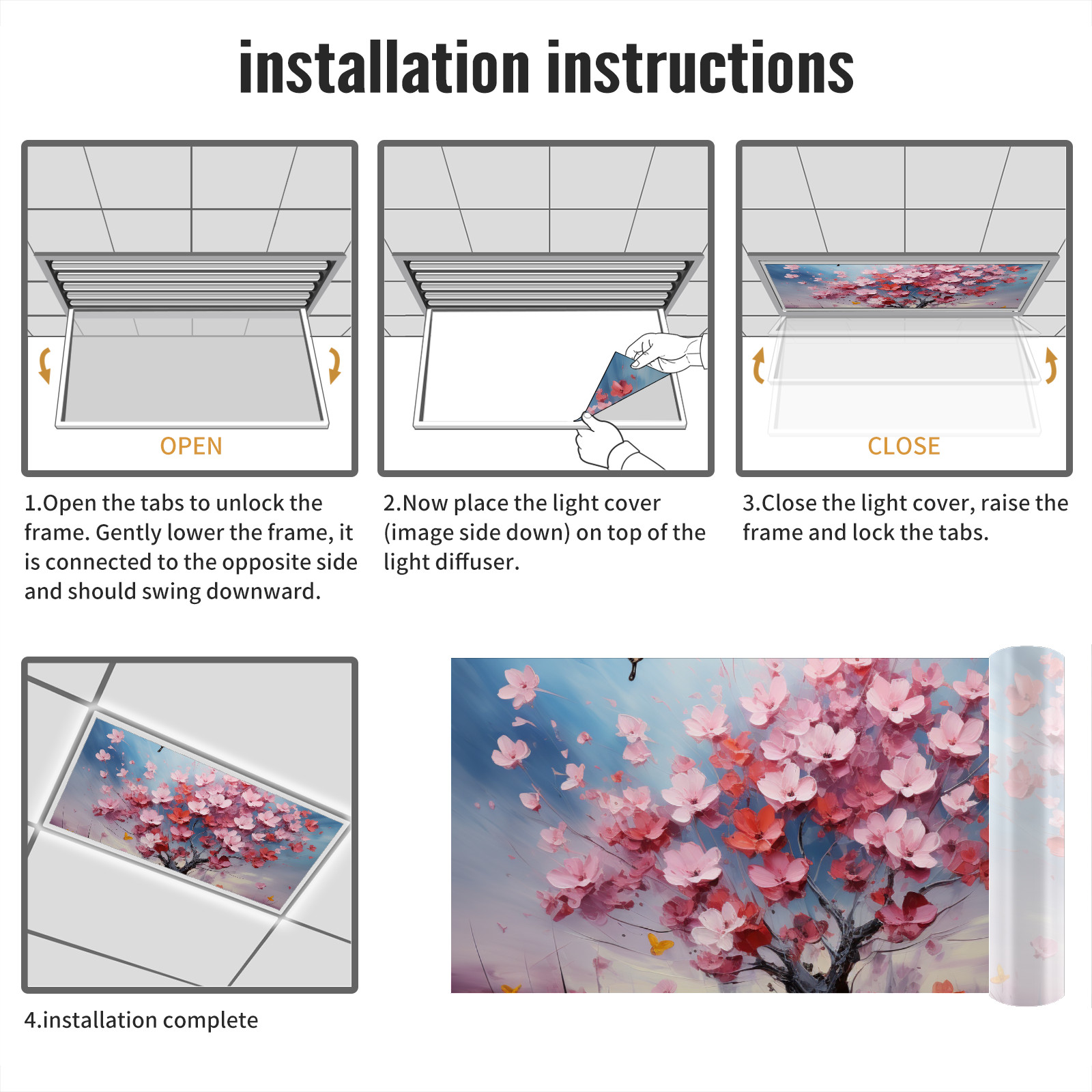 installation instructions

OPEN

1.Open the tabs to unlock the frame. Gently lower the frame, it is connected to the opposite side and should swing downward.

2.Now place the light cover (image side down) on top of the light diffuser.

CLOSE

3.Close the light cover, raise the frame and lock the tabs.

4.installation complete