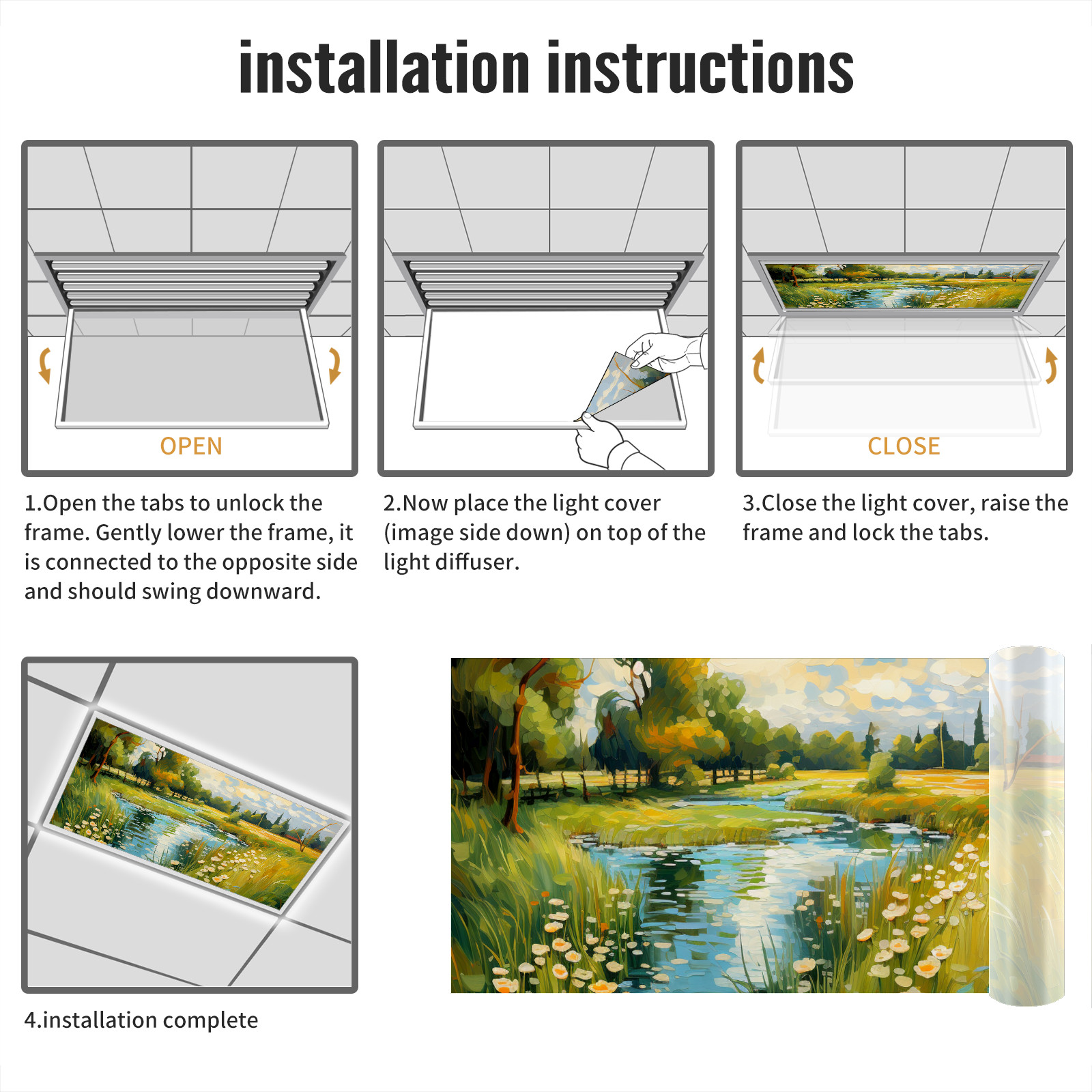 installation instructions

OPEN

1.Open the tabs to unlock the frame. Gently lower the frame, it is connected to the opposite side and should swing downward.

2.Now place the light cover (image side down) on top of the light diffuser.

CLOSE

3.Close the light cover, raise the frame and lock the tabs.

4.installation complete