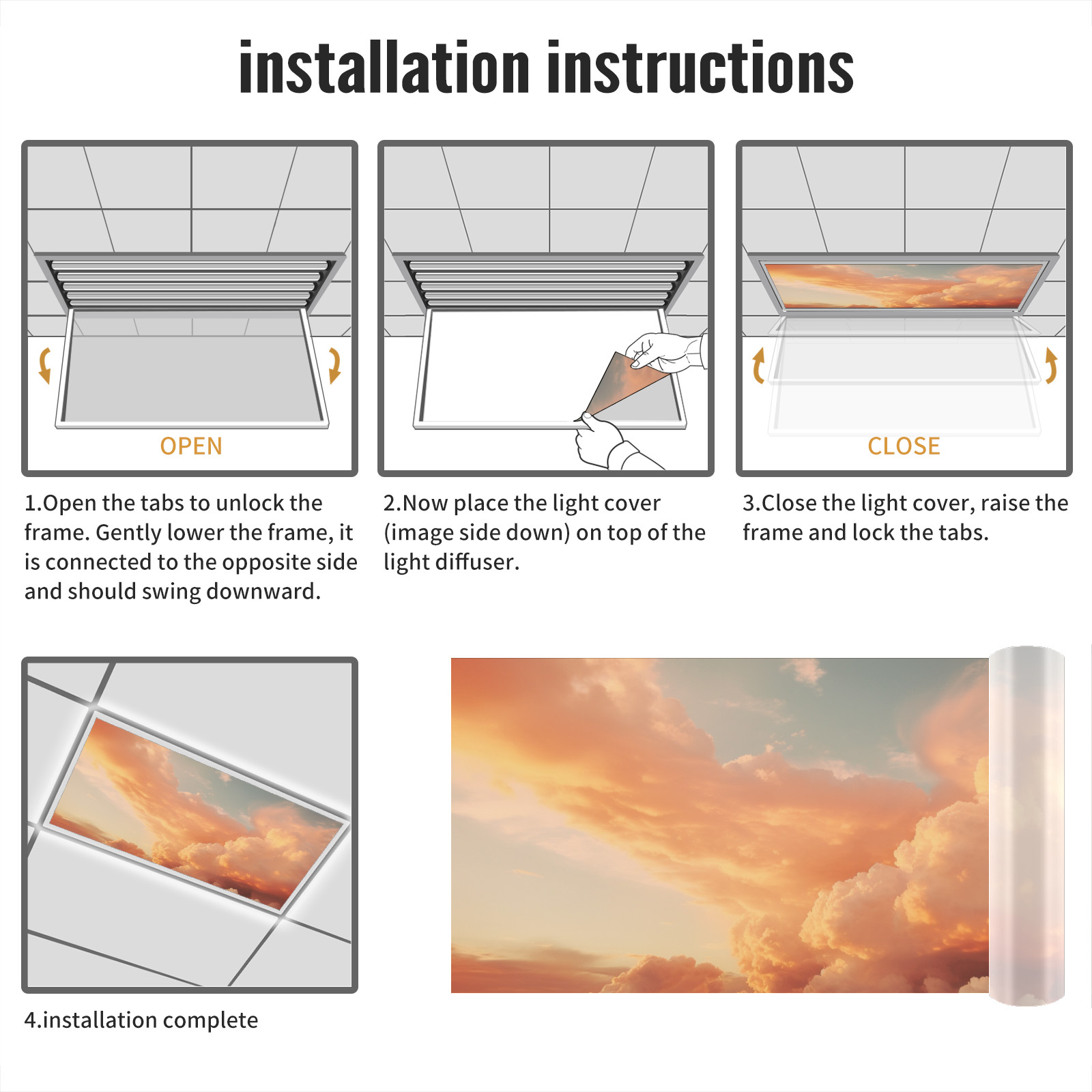 installation instructions

OPEN

1.Open the tabs to unlock the frame. Gently lower the frame, it is connected to the opposite side and should swing downward.

2.Now place the light cover (image side down) on top of the light diffuser.

CLOSE

3.Close the light cover, raise the frame and lock the tabs.

4.installation complete