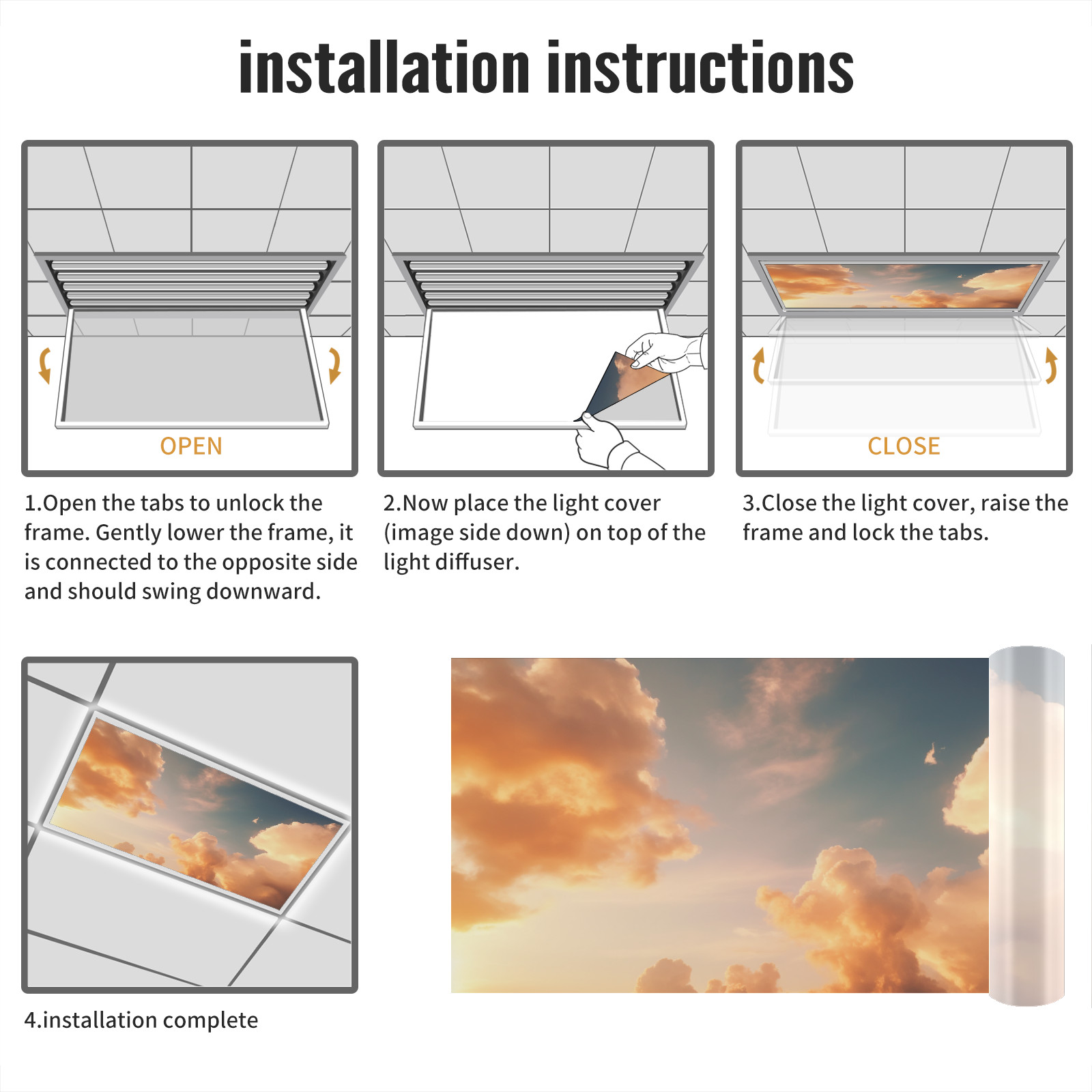 installation instructions

OPEN

1.Open the tabs to unlock the frame. Gently lower the frame, it is connected to the opposite side and should swing downward.

2.Now place the light cover (image side down) on top of the light diffuser.

CLOSE

3.Close the light cover, raise the frame and lock the tabs.

4.installation complete