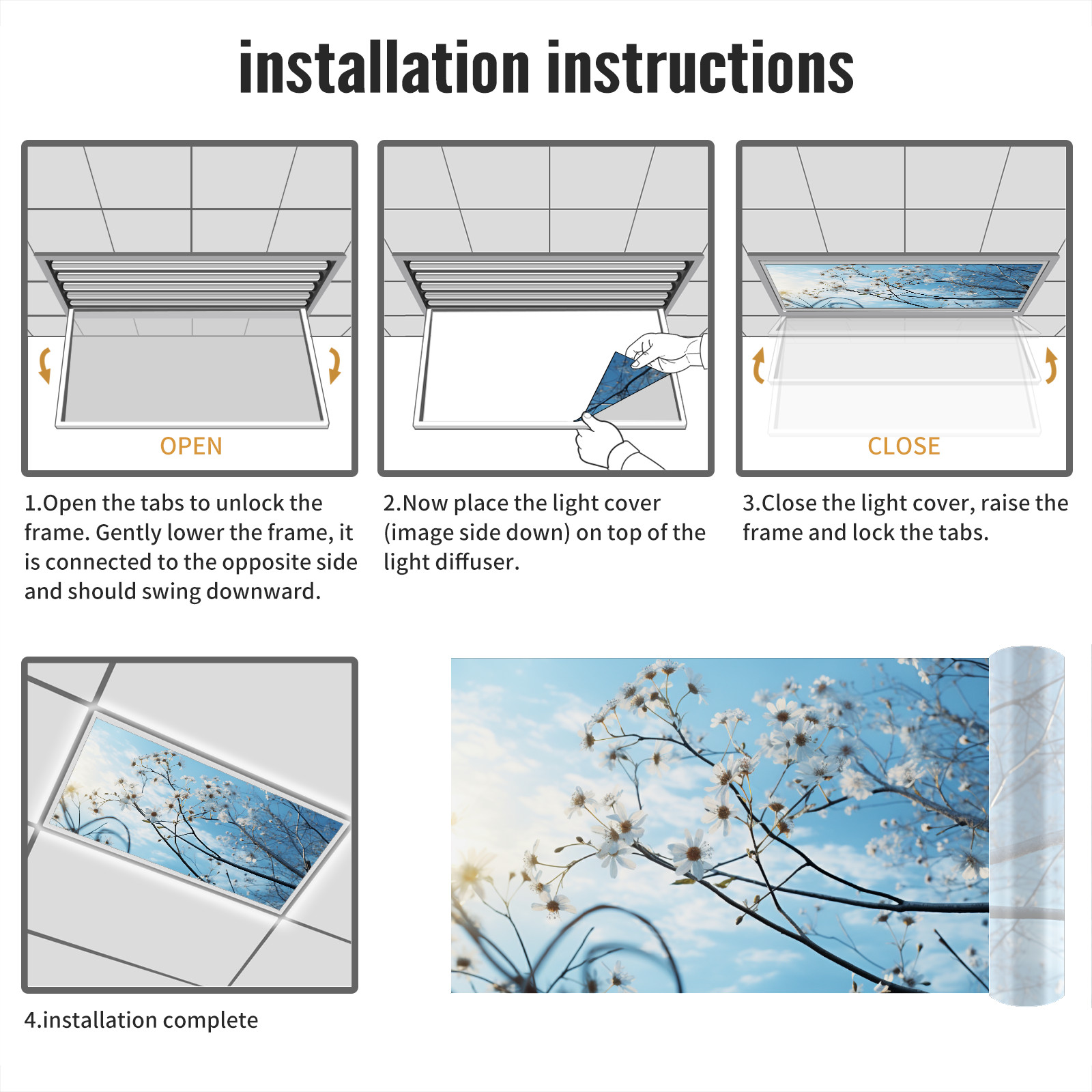 installation instructions

OPEN

1.Open the tabs to unlock the frame. Gently lower the frame, it is connected to the opposite side and should swing downward.

2.Now place the light cover (image side down) on top of the light diffuser.

CLOSE

3.Close the light cover, raise the frame and lock the tabs.

4.installation complete