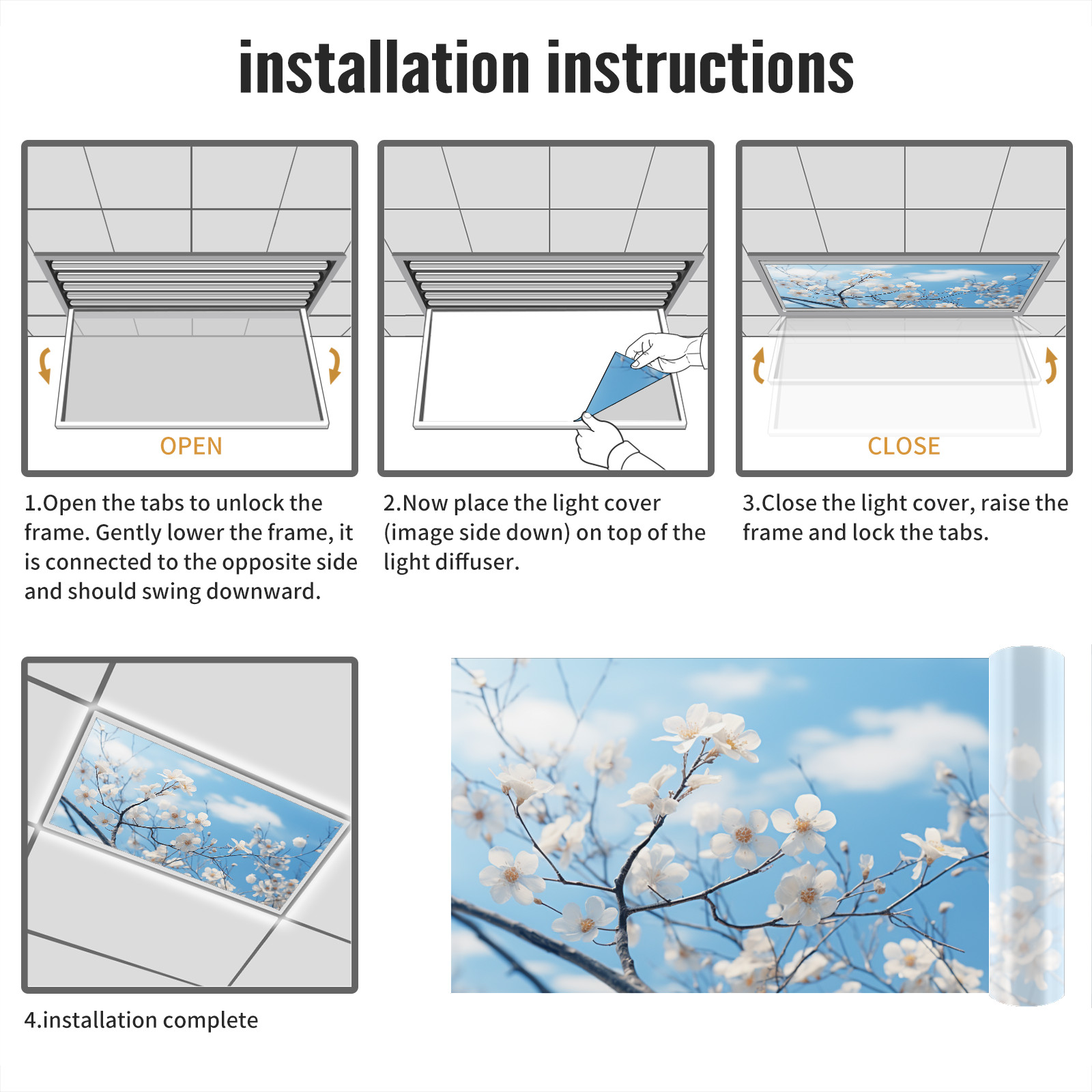 installation instructions

OPEN

1.Open the tabs to unlock the frame. Gently lower the frame, it is connected to the opposite side and should swing downward.

2.Now place the light cover (image side down) on top of the light diffuser.

CLOSE

3.Close the light cover, raise the frame and lock the tabs.

4.installation complete