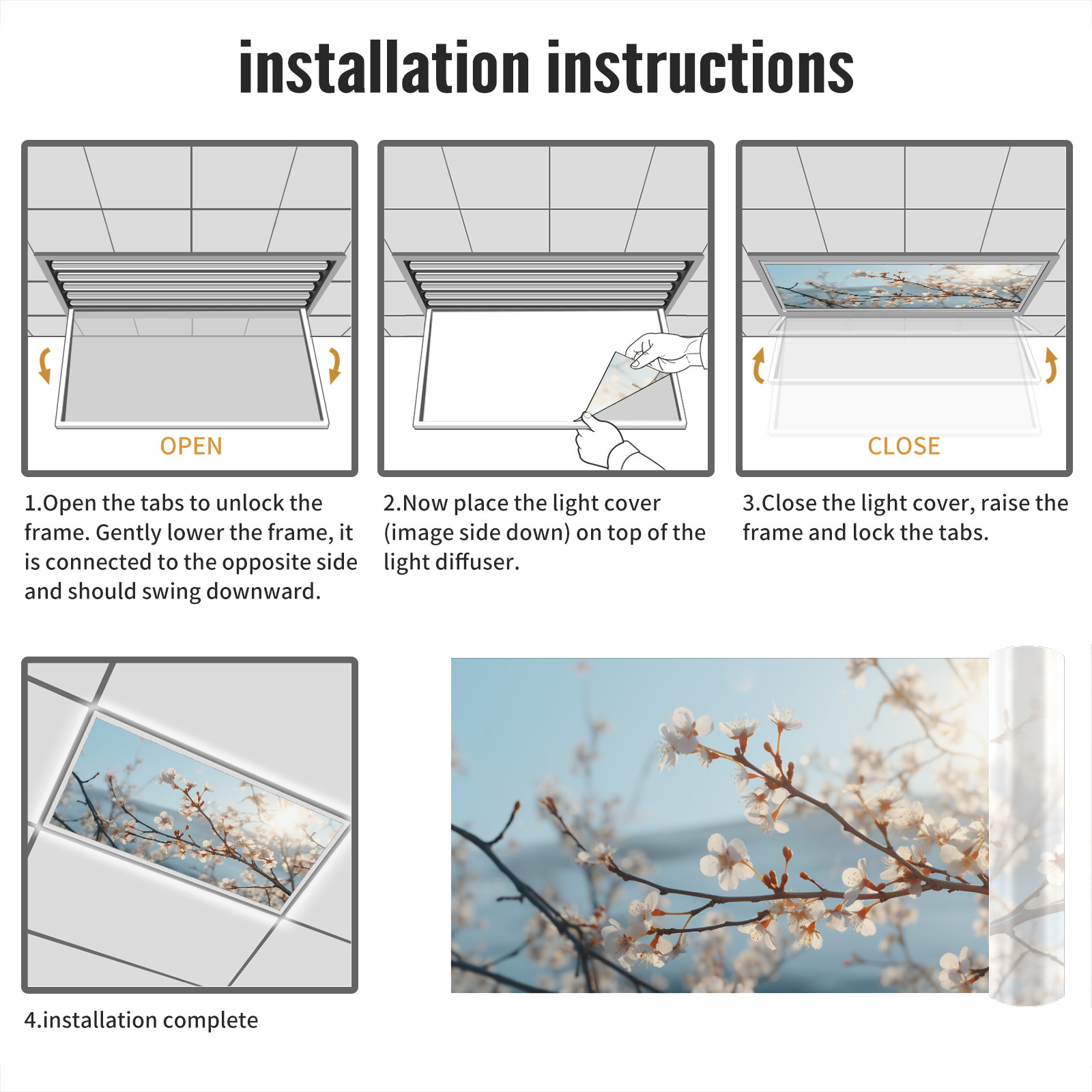 installation instructions

OPEN

1.Open the tabs to unlock the frame. Gently lower the frame, it is connected to the opposite side and should swing downward.

2.Now place the light cover (image side down) on top of the light diffuser.

CLOSE

3.Close the light cover, raise the frame and lock the tabs.

4.installation complete