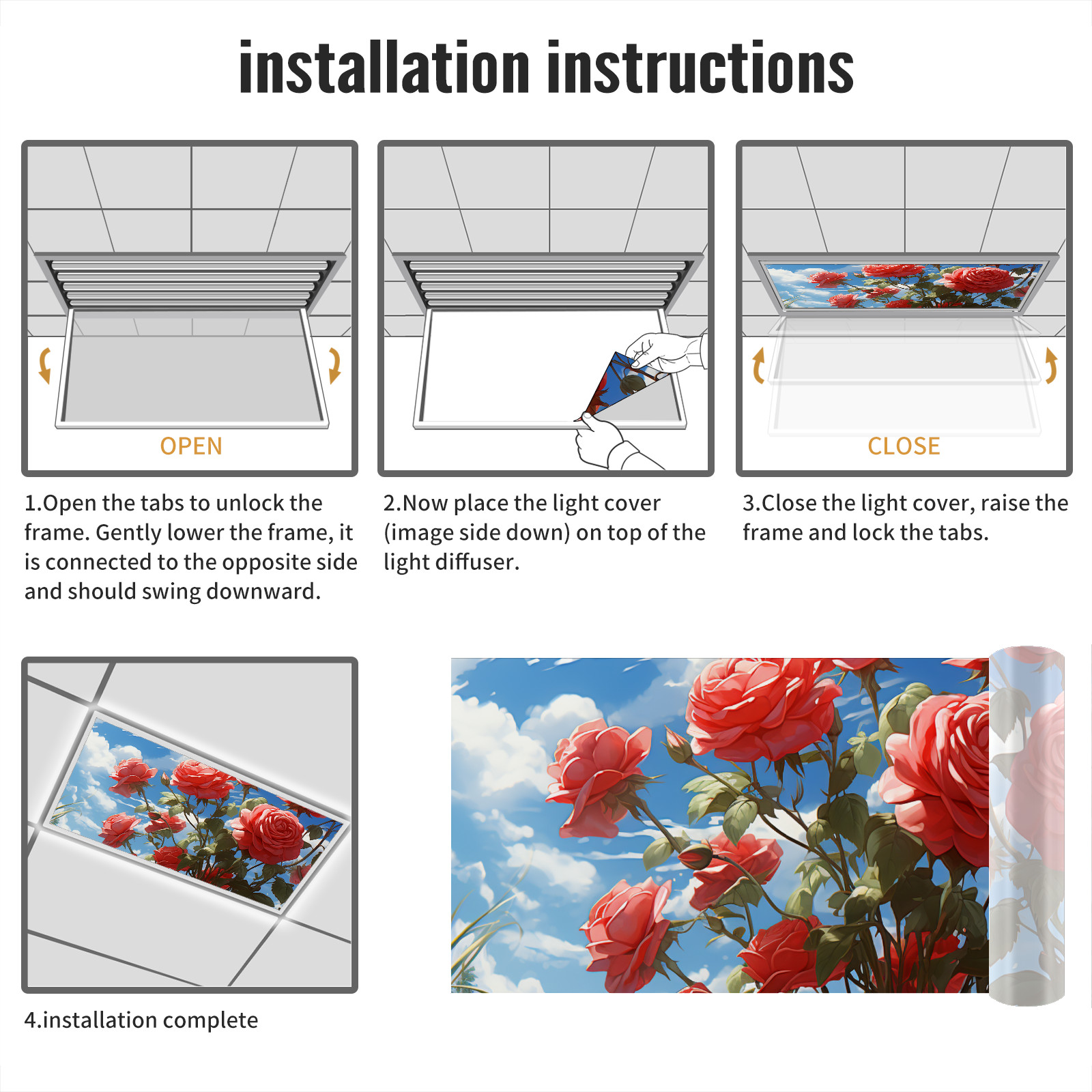 installation instructions

OPEN

1.Open the tabs to unlock the frame. Gently lower the frame, it is connected to the opposite side and should swing downward.

2.Now place the light cover (image side down) on top of the light diffuser.

CLOSE

3.Close the light cover, raise the frame and lock the tabs.

4.installation complete