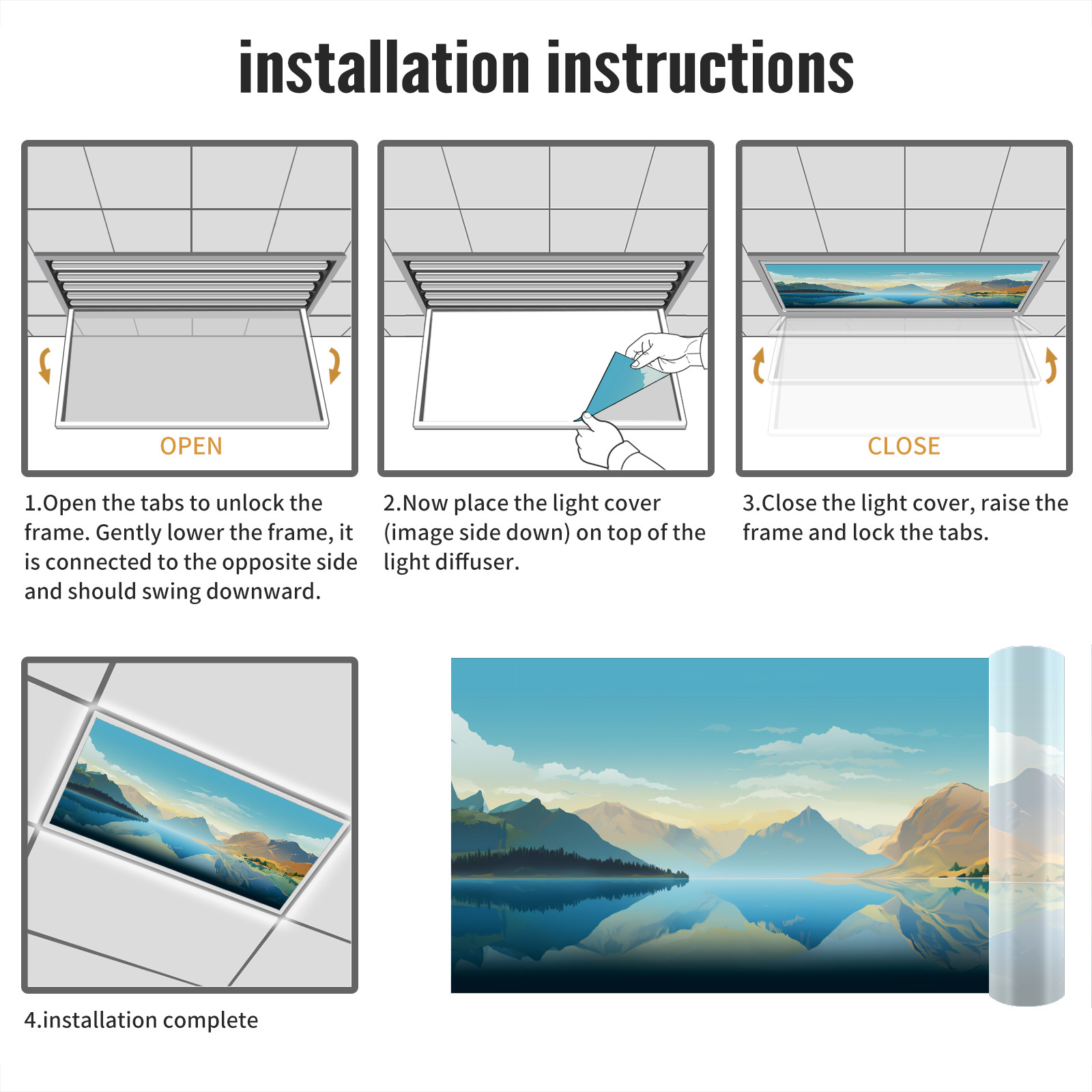 installation instructions

OPEN

1.Open the tabs to unlock the frame. Gently lower the frame, it is connected to the opposite side and should swing downward.

2.Now place the light cover (image side down) on top of the light diffuser.

CLOSE

3.Close the light cover, raise the frame and lock the tabs.

4.installation complete