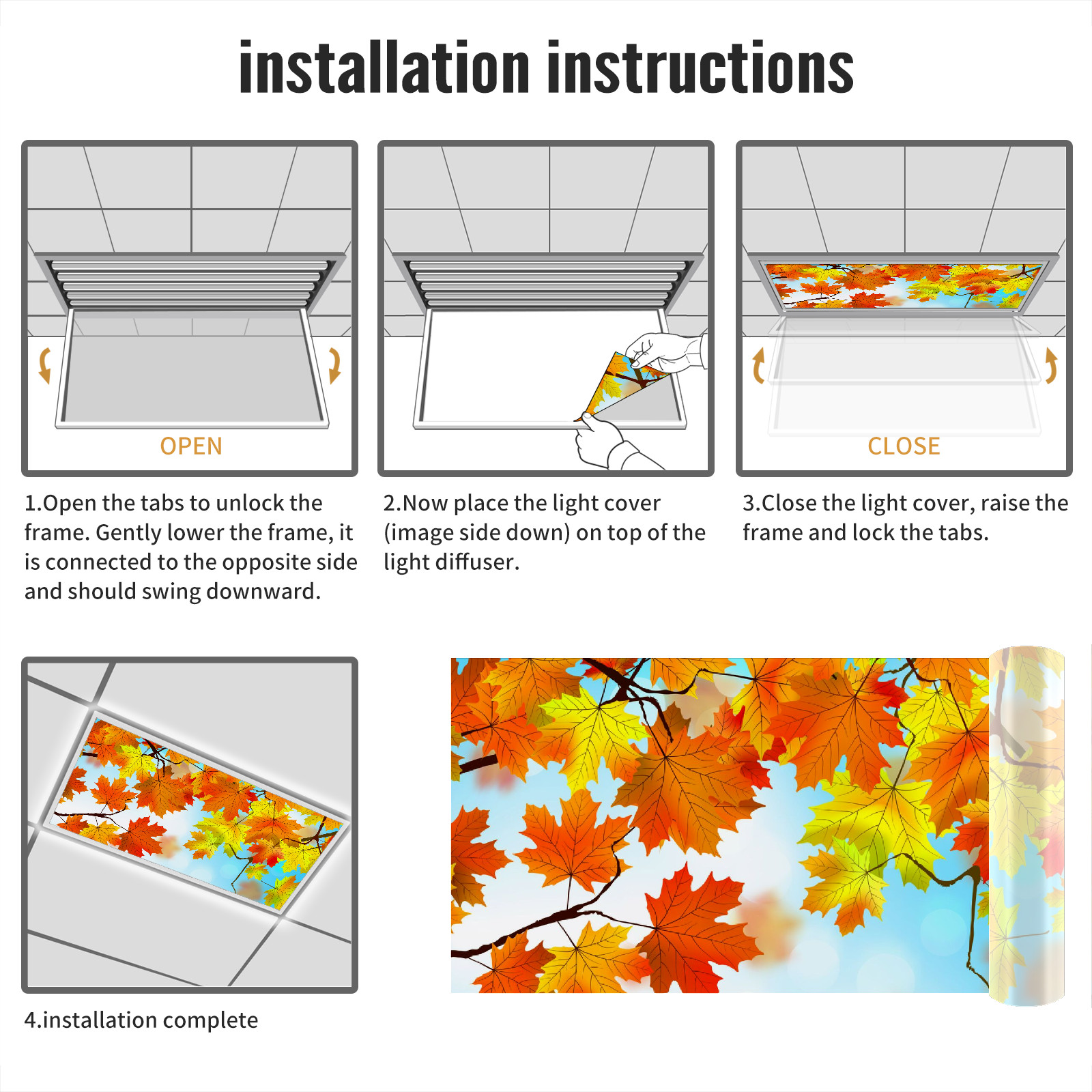 installation instructions

OPEN

1.Open the tabs to unlock the frame. Gently lower the frame, it is connected to the opposite side and should swing downward.

2.Now place the light cover (image side down) on top of the light diffuser.

CLOSE

3.Close the light cover, raise the frame and lock the tabs.

4.installation complete