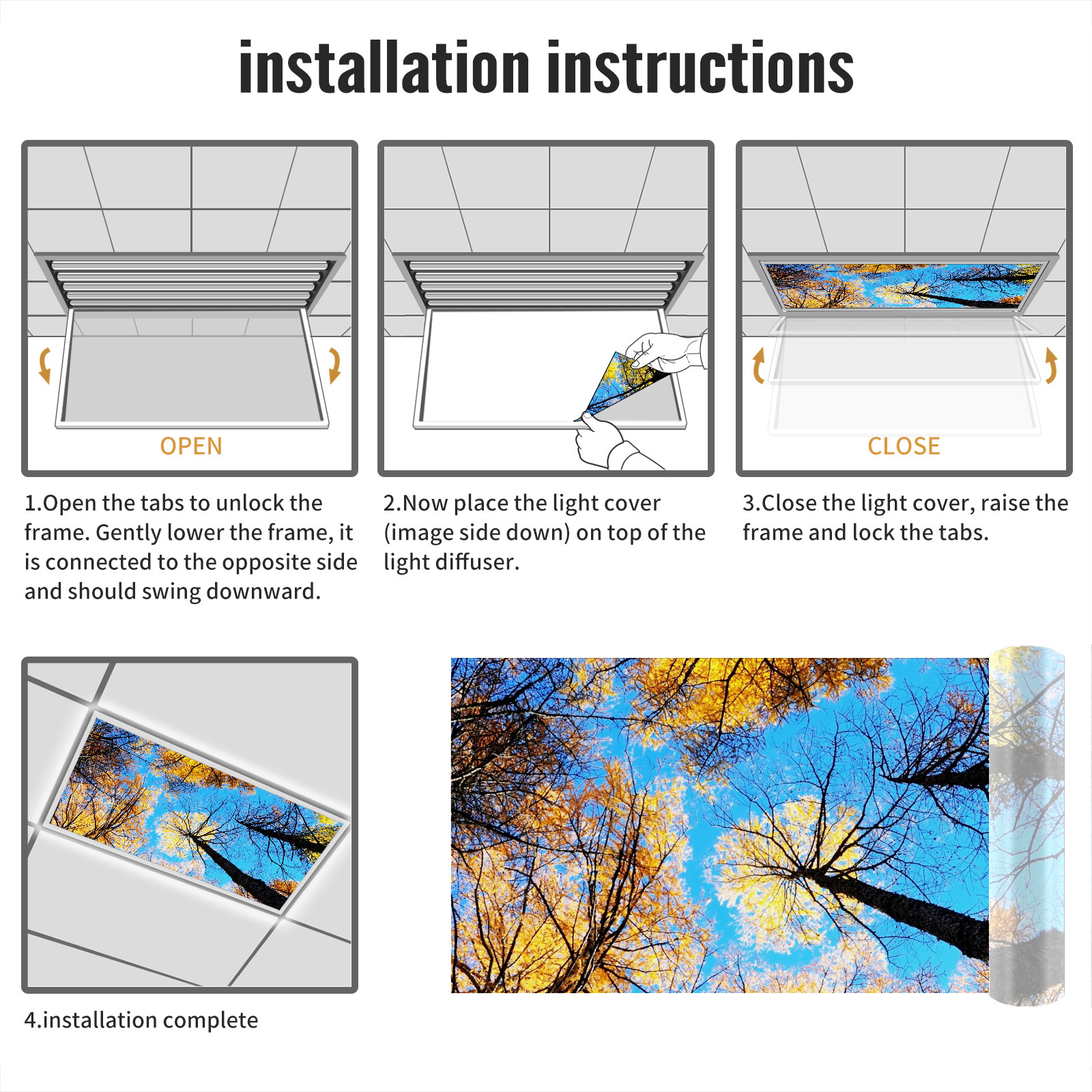 installation instructions

OPEN

1.Open the tabs to unlock the frame. Gently lower the frame, it is connected to the opposite side and should swing downward.

2.Now place the light cover (image side down) on top of the light diffuser.

CLOSE

3.Close the light cover, raise the frame and lock the tabs.

4.installation complete