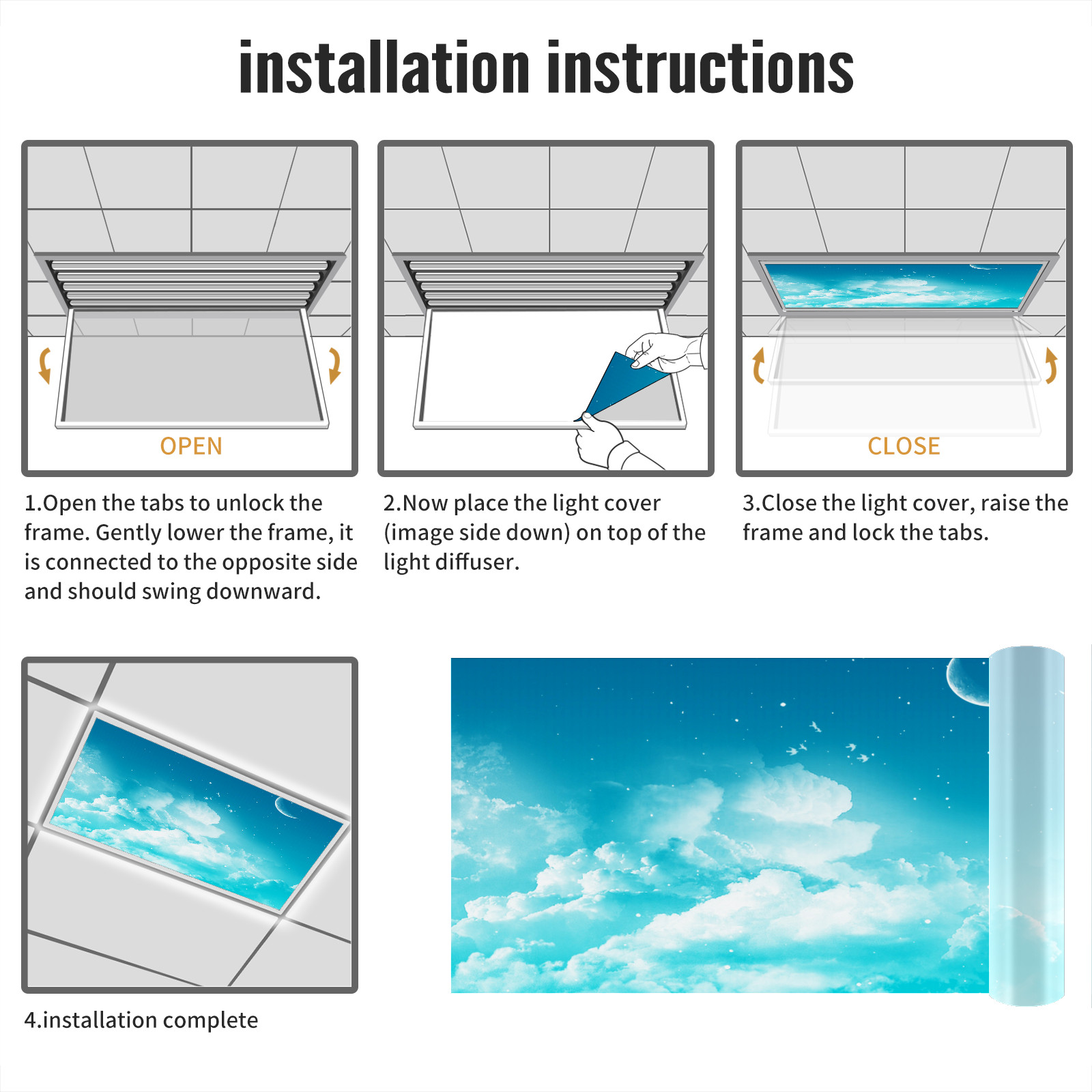 installation instructions

OPEN

1.Open the tabs to unlock the frame. Gently lower the frame, it is connected to the opposite side and should swing downward.

2.Now place the light cover (image side down) on top of the light diffuser.

CLOSE

3.Close the light cover, raise the frame and lock the tabs.

4.installation complete