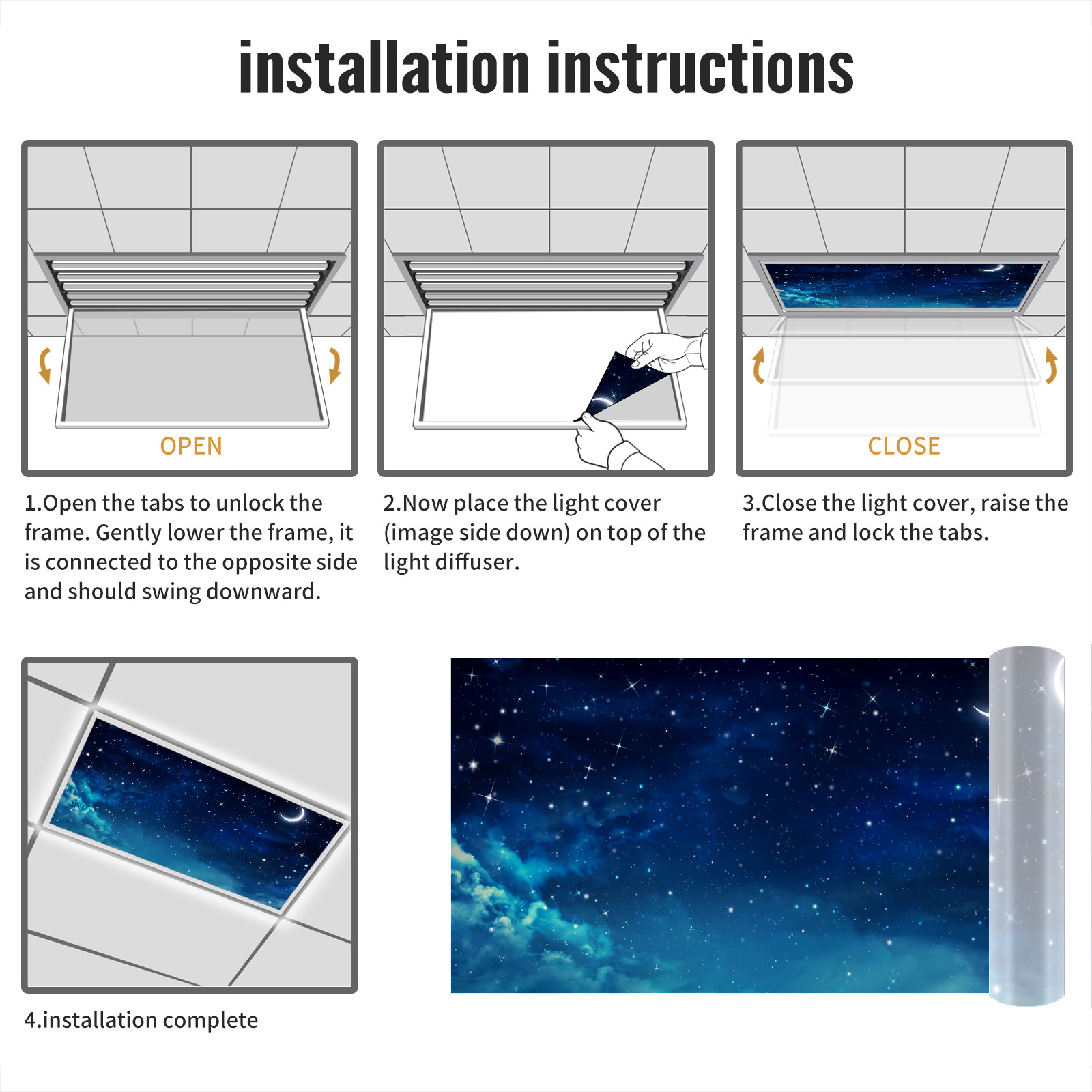 installation instructions

OPEN

1.Open the tabs to unlock the frame. Gently lower the frame, it is connected to the opposite side and should swing downward.

2.Now place the light cover (image side down) on top of the light diffuser.

CLOSE

3.Close the light cover, raise the frame and lock the tabs.

4.installation complete