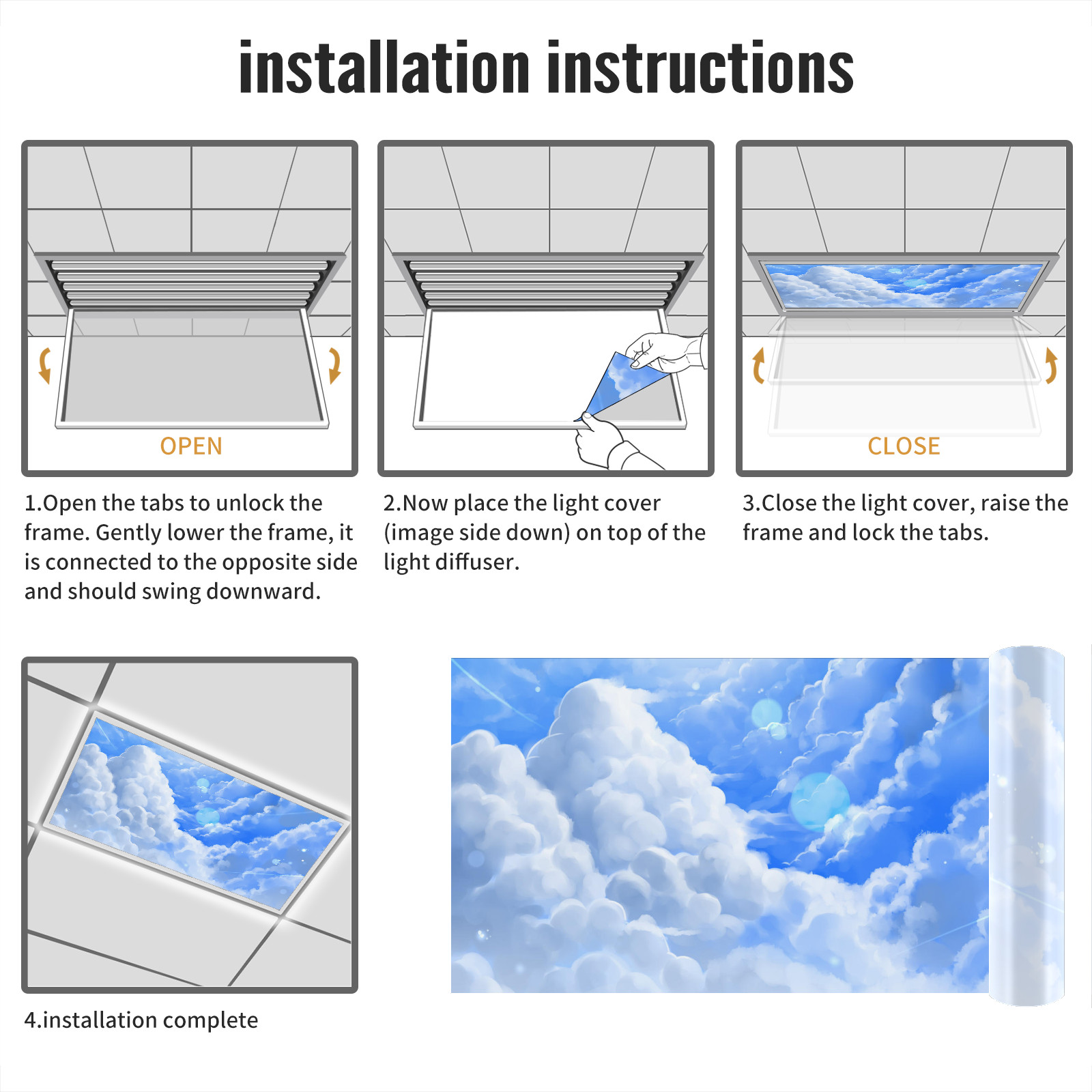 installation instructions

OPEN

1.Open the tabs to unlock the frame. Gently lower the frame, it is connected to the opposite side and should swing downward.

2.Now place the light cover (image side down) on top of the light diffuser.

CLOSE

3.Close the light cover, raise the frame and lock the tabs.

4.installation complete