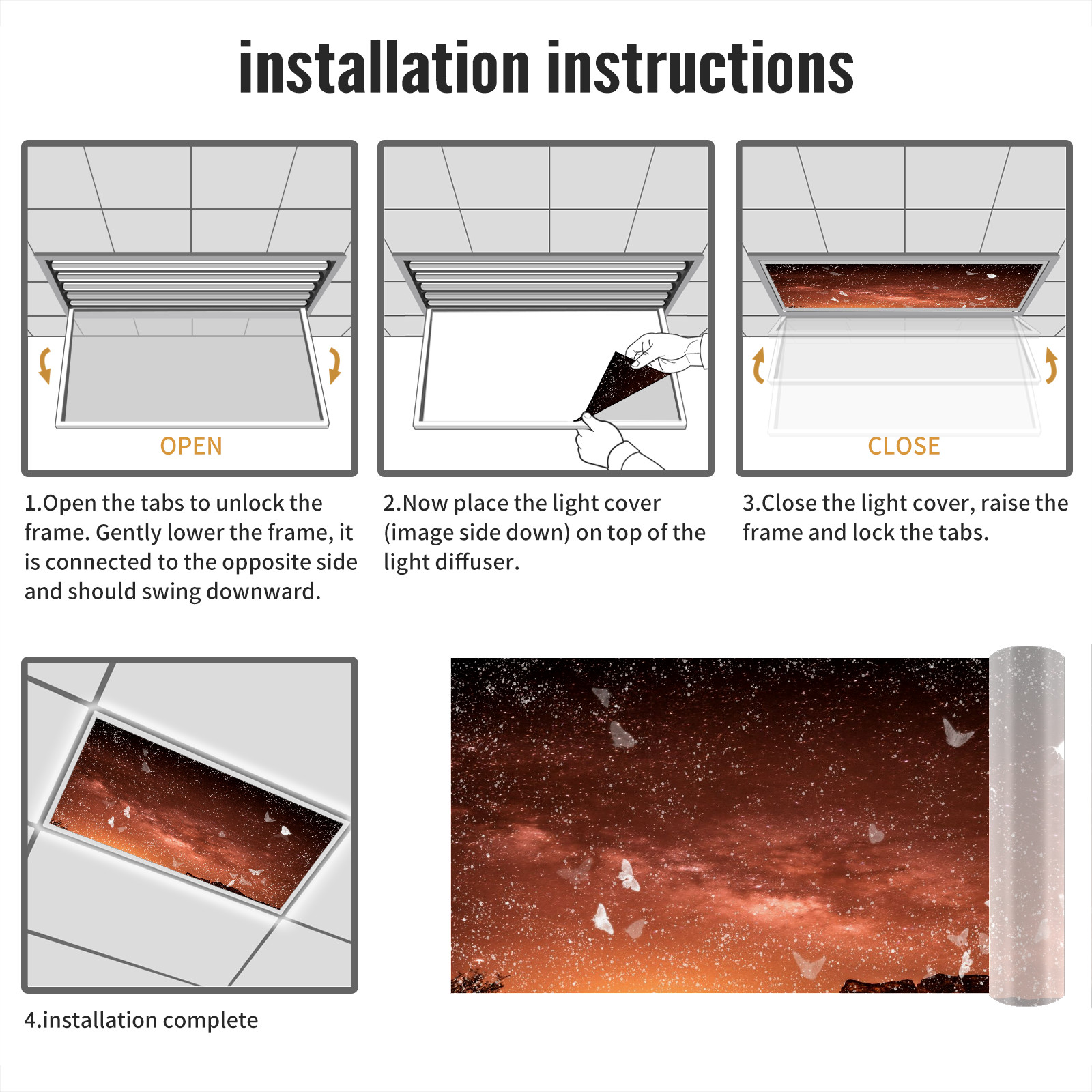 installation instructions

OPEN

1.Open the tabs to unlock the frame. Gently lower the frame, it is connected to the opposite side and should swing downward.

2.Now place the light cover (image side down) on top of the light diffuser.

CLOSE

3.Close the light cover, raise the frame and lock the tabs.

4.installation complete