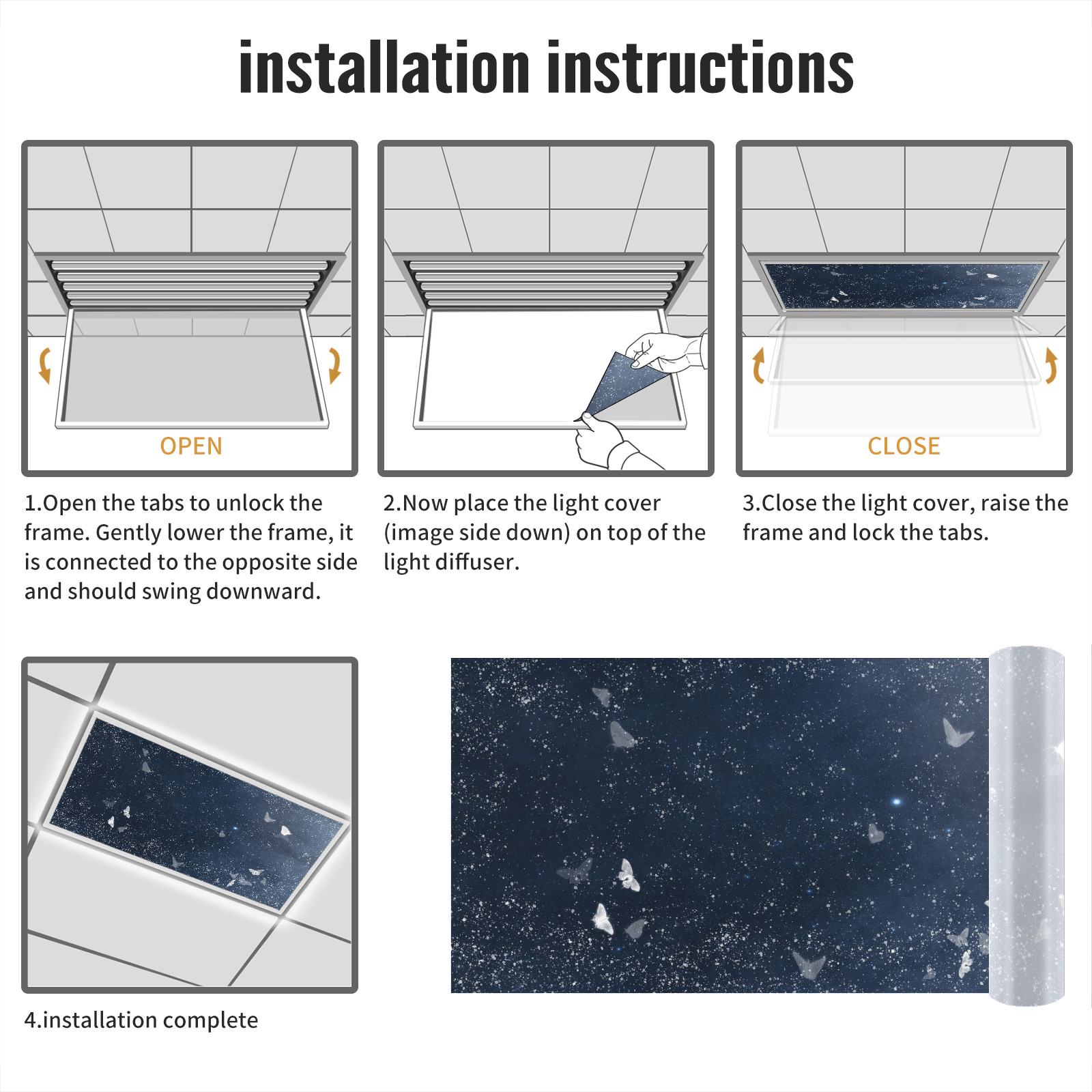 installation instructions

OPEN

1.Open the tabs to unlock the frame. Gently lower the frame, it is connected to the opposite side and should swing downward.

2.Now place the light cover (image side down) on top of the light diffuser.

CLOSE

3.Close the light cover, raise the frame and lock the tabs.

4.installation complete