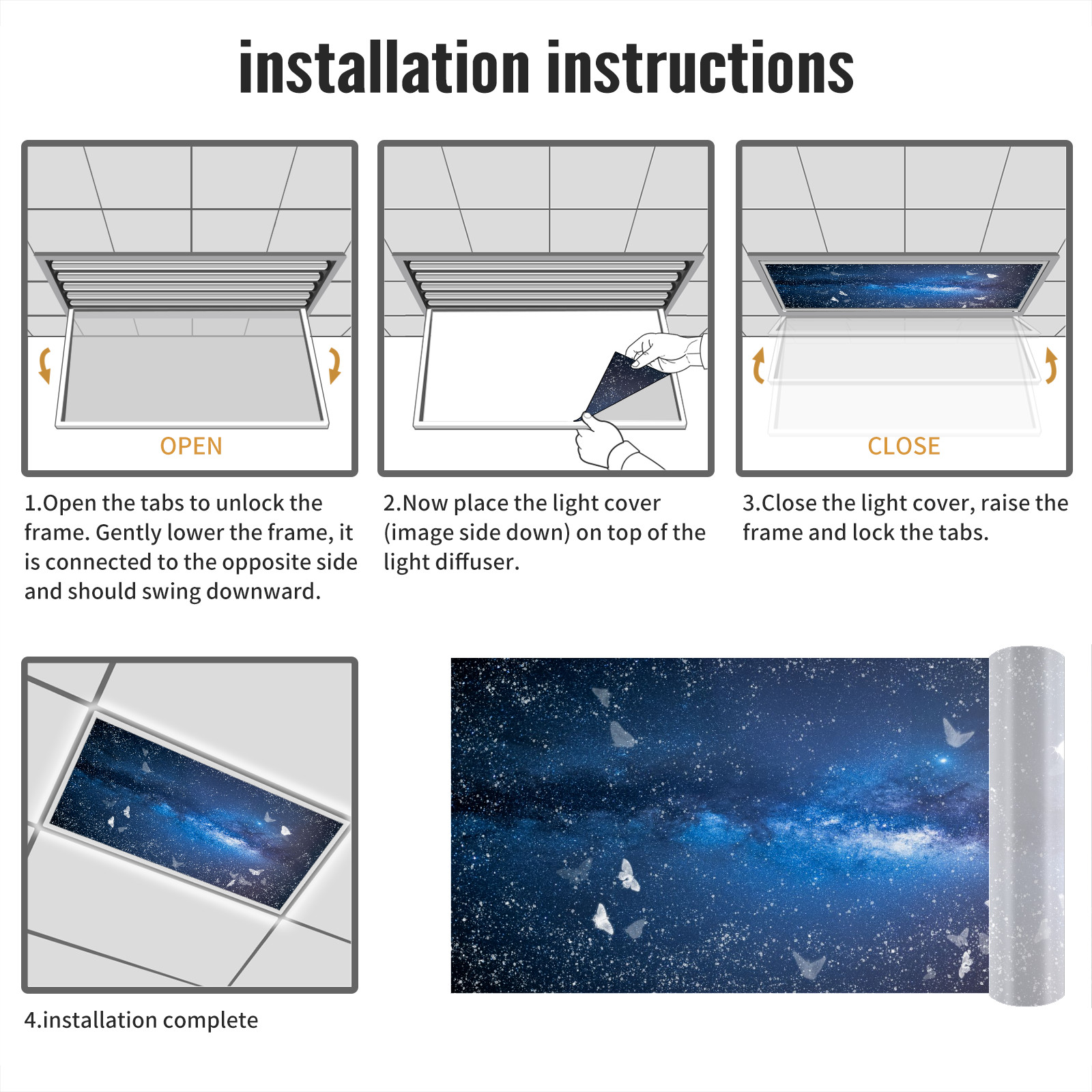 installation instructions

OPEN

1.Open the tabs to unlock the frame. Gently lower the frame, it is connected to the opposite side and should swing downward.

2.Now place the light cover (image side down) on top of the light diffuser.

CLOSE

3.Close the light cover, raise the frame and lock the tabs.

4.installation complete