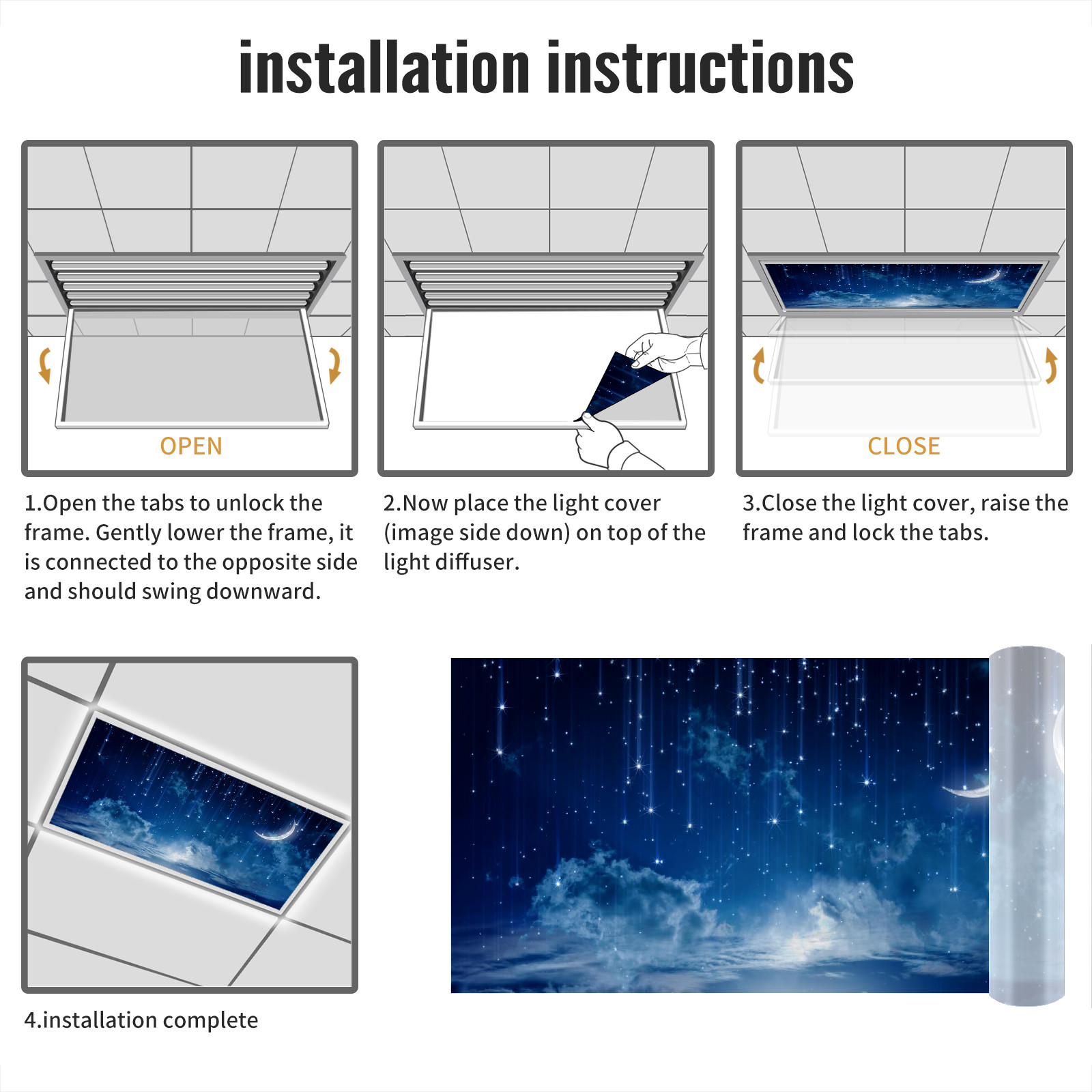 installation instructions

OPEN

1.Open the tabs to unlock the frame. Gently lower the frame, it is connected to the opposite side and should swing downward.

2.Now place the light cover (image side down) on top of the light diffuser.

CLOSE

3.Close the light cover, raise the frame and lock the tabs.

4.installation complete