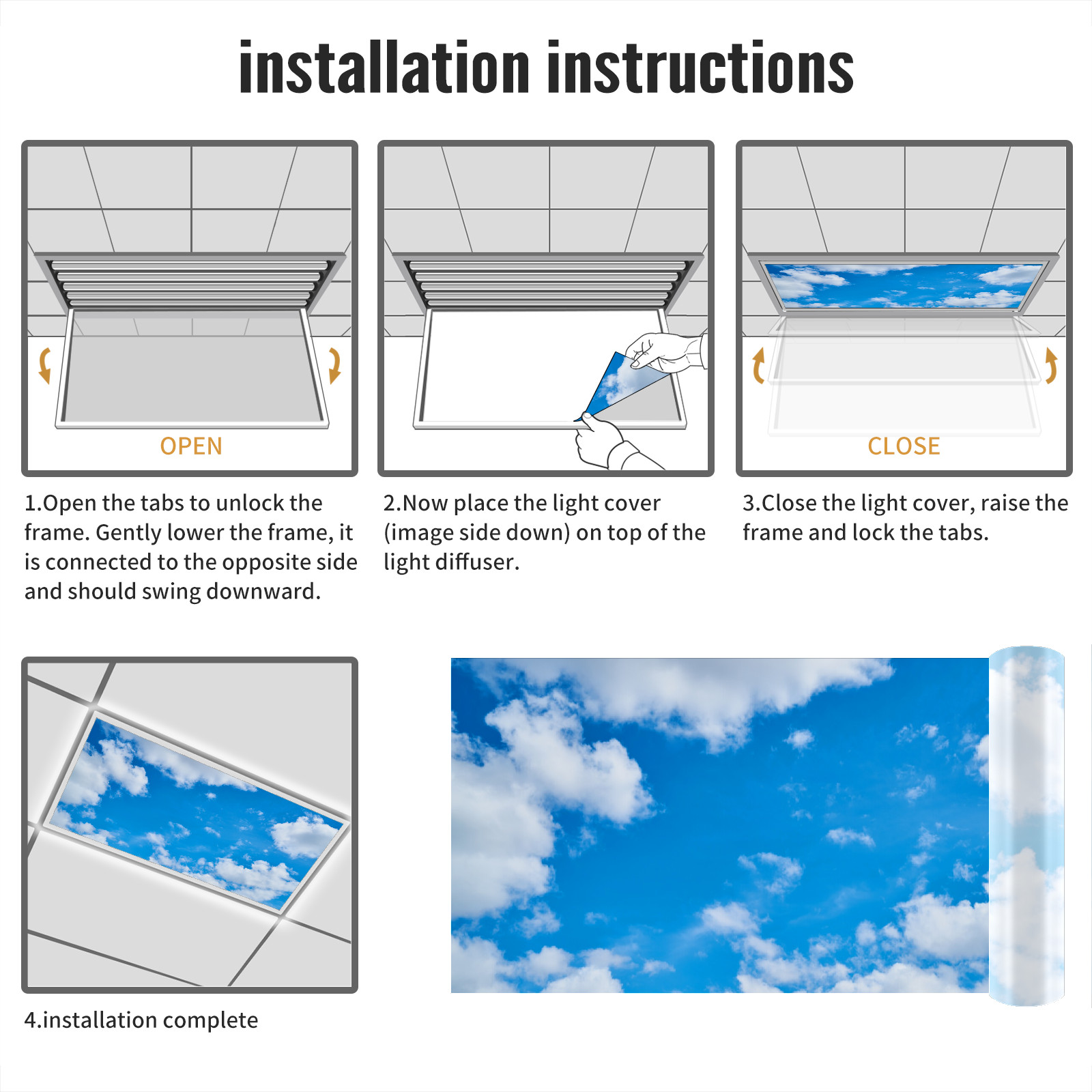 installation instructions

OPEN

1.Open the tabs to unlock the frame. Gently lower the frame, it is connected to the opposite side and should swing downward.

2.Now place the light cover (image side down) on top of the light diffuser.

CLOSE

3.Close the light cover, raise the frame and lock the tabs.

4.installation complete