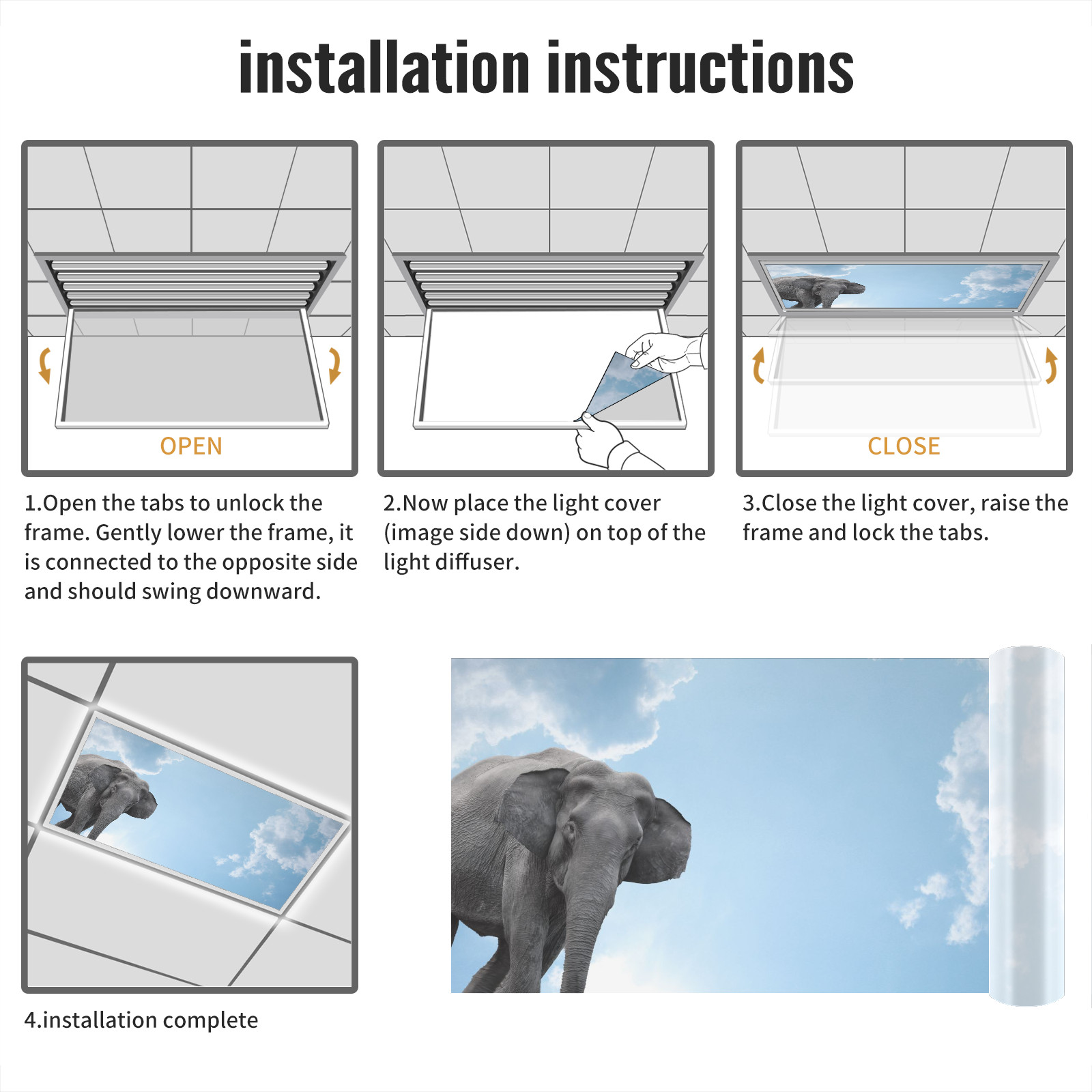 installation instructions

OPEN

1.Open the tabs to unlock the frame. Gently lower the frame, it is connected to the opposite side and should swing downward.

2.Now place the light cover (image side down) on top of the light diffuser.

CLOSE

3.Close the light cover, raise the frame and lock the tabs.

4.installation complete