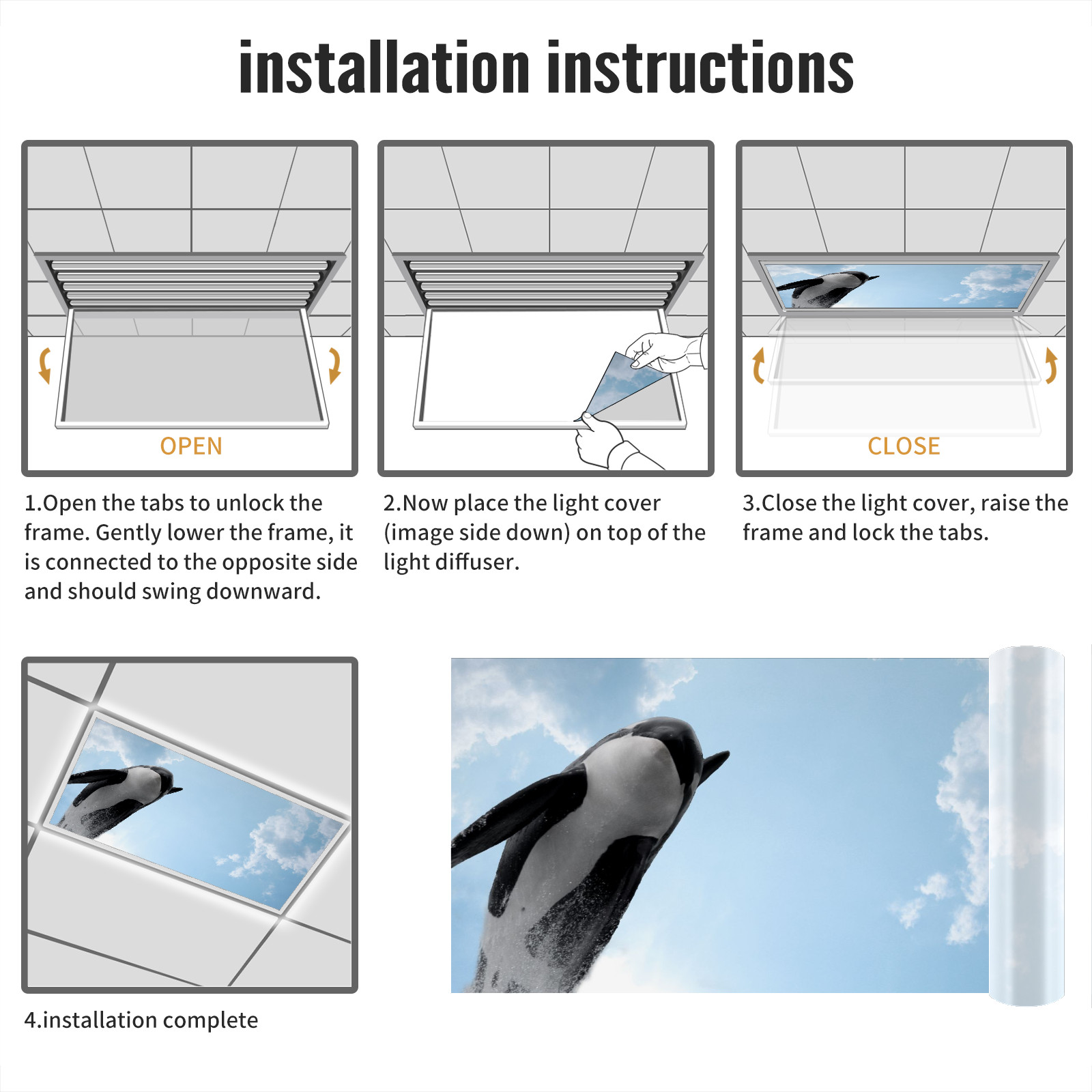 installation instructions

OPEN

1.Open the tabs to unlock the frame. Gently lower the frame, it is connected to the opposite side and should swing downward.

2.Now place the light cover (image side down) on top of the light diffuser.

CLOSE

3.Close the light cover, raise the frame and lock the tabs.

4.installation complete