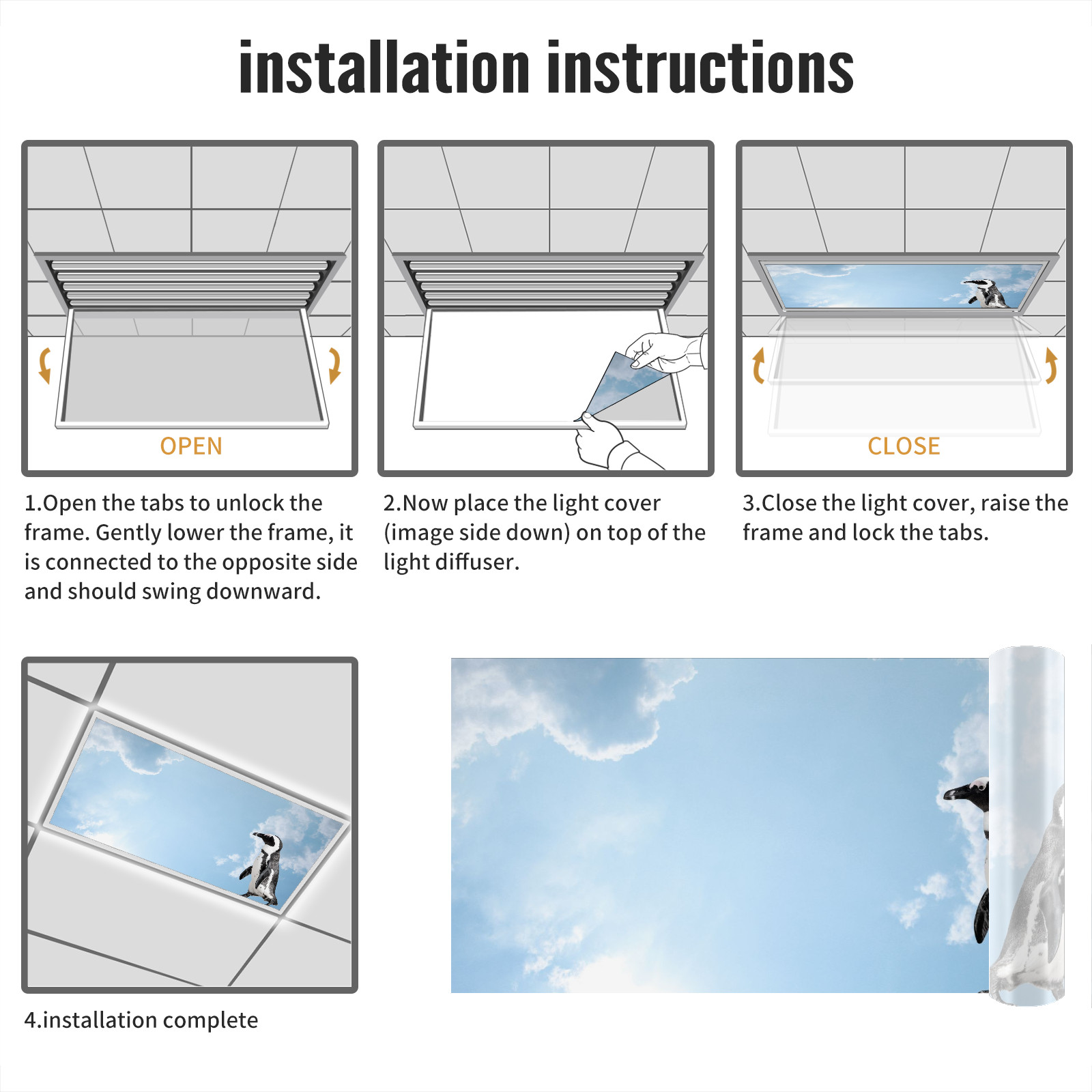 installation instructions

OPEN

1.Open the tabs to unlock the frame. Gently lower the frame, it is connected to the opposite side and should swing downward.

2.Now place the light cover (image side down) on top of the light diffuser.

CLOSE

3.Close the light cover, raise the frame and lock the tabs.

4.installation complete