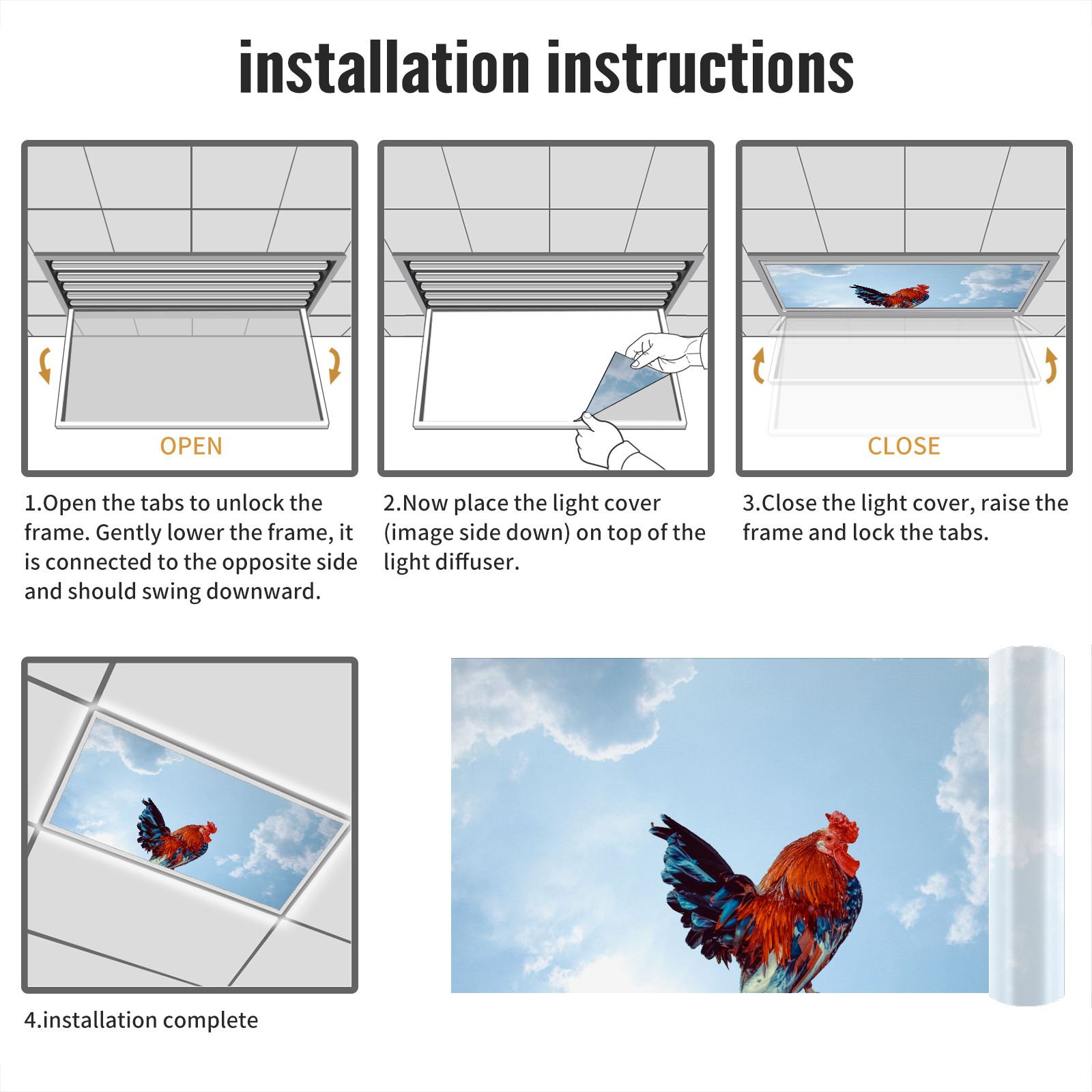 installation instructions

OPEN

1.Open the tabs to unlock the frame. Gently lower the frame, it is connected to the opposite side and should swing downward.

2.Now place the light cover (image side down) on top of the light diffuser.

CLOSE

3.Close the light cover, raise the frame and lock the tabs.

4.installation complete